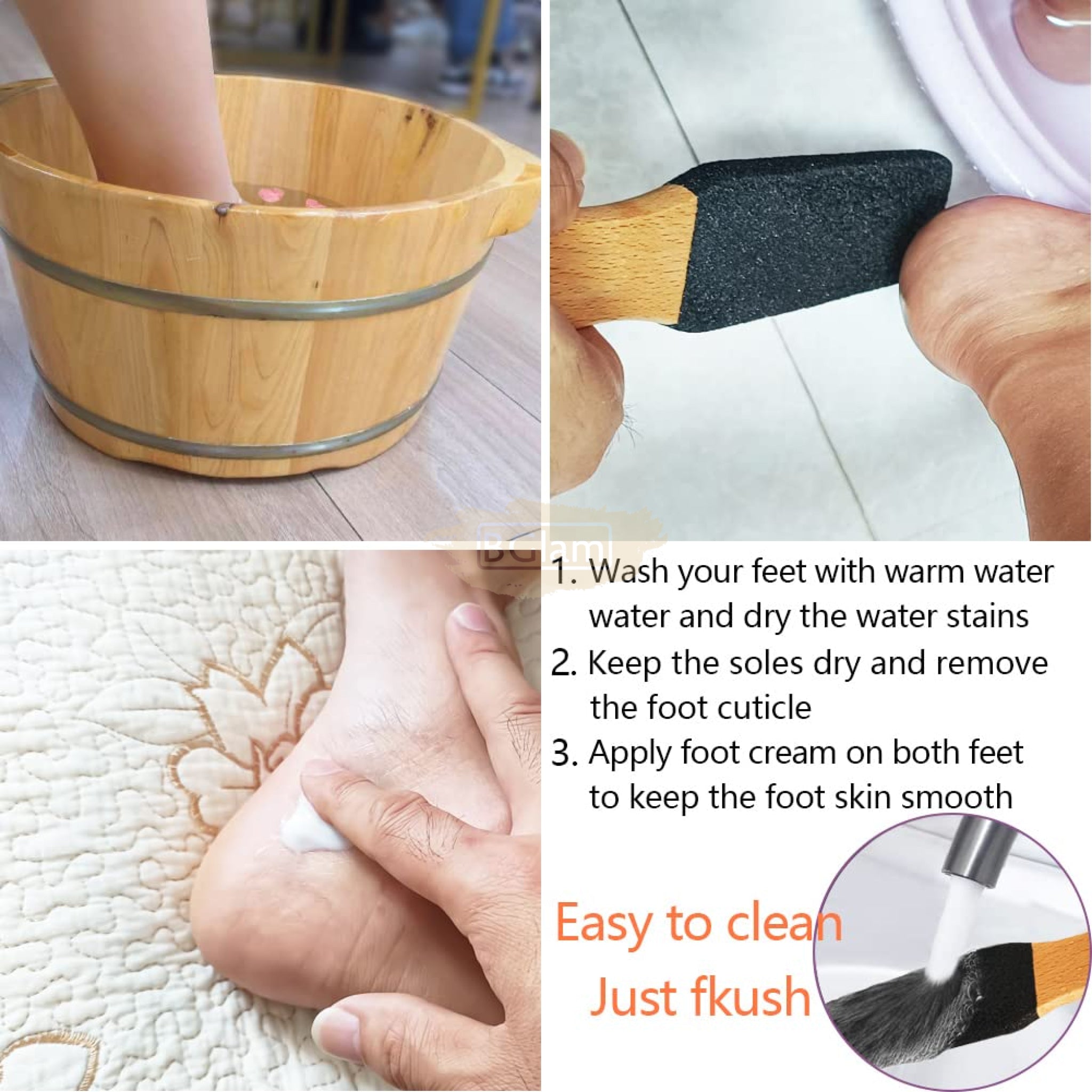 BGlam

1. Wash your feet with warm water water and dry the water stains
2. Keep the soles dry and remove the foot cuticle
3. Apply foot cream on both feet to keep the foot skin smooth

Easy to clean
Just fkush