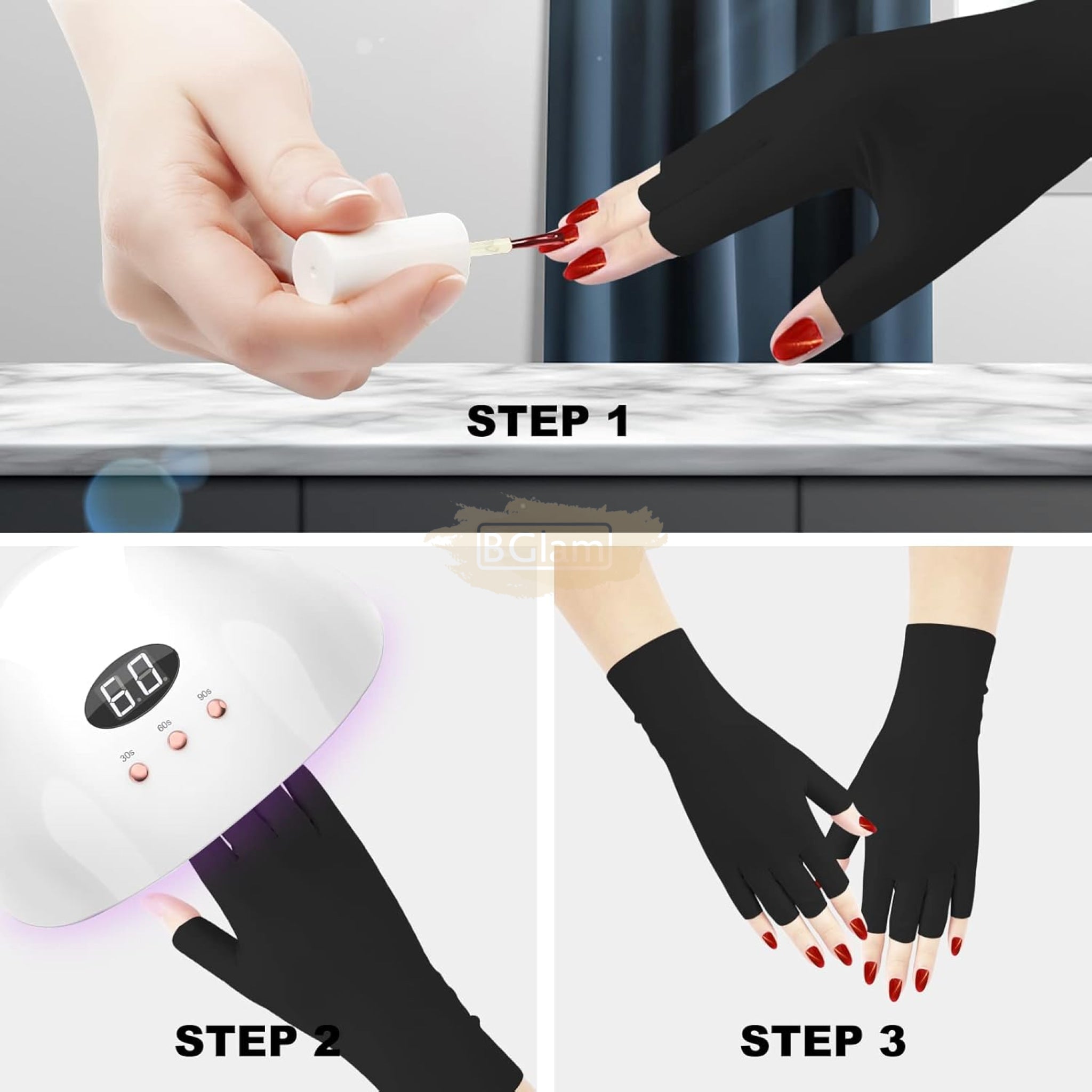 STEP 1

BGlam

60

90s

60s

30s

STEP 2

STEP 3