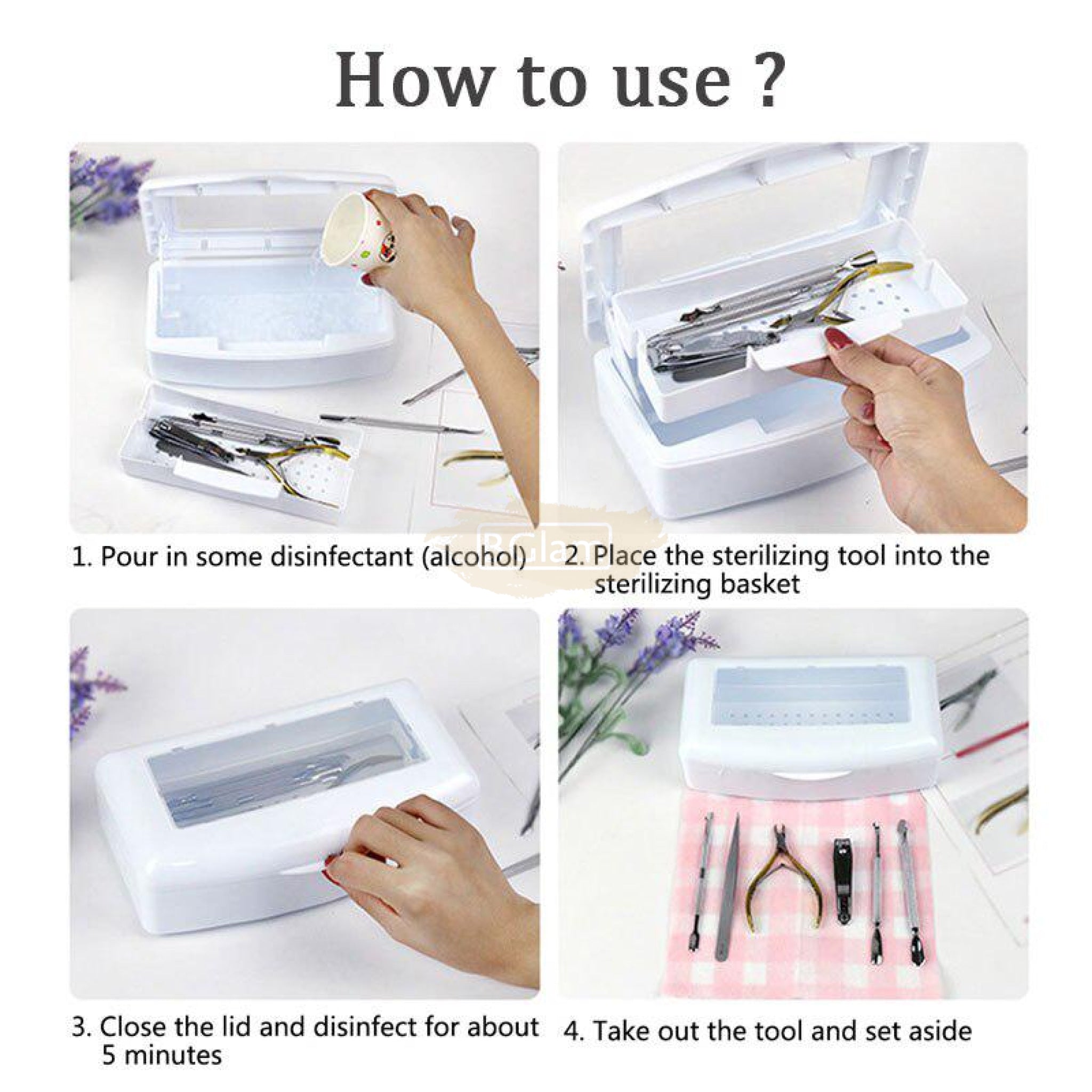 How to use ?

1. Pour in some disinfectant (alcohol)

BGlam

2. Place the sterilizing tool into the sterilizing basket

3. Close the lid and disinfect for about 5 minutes

4. Take out the tool and set aside