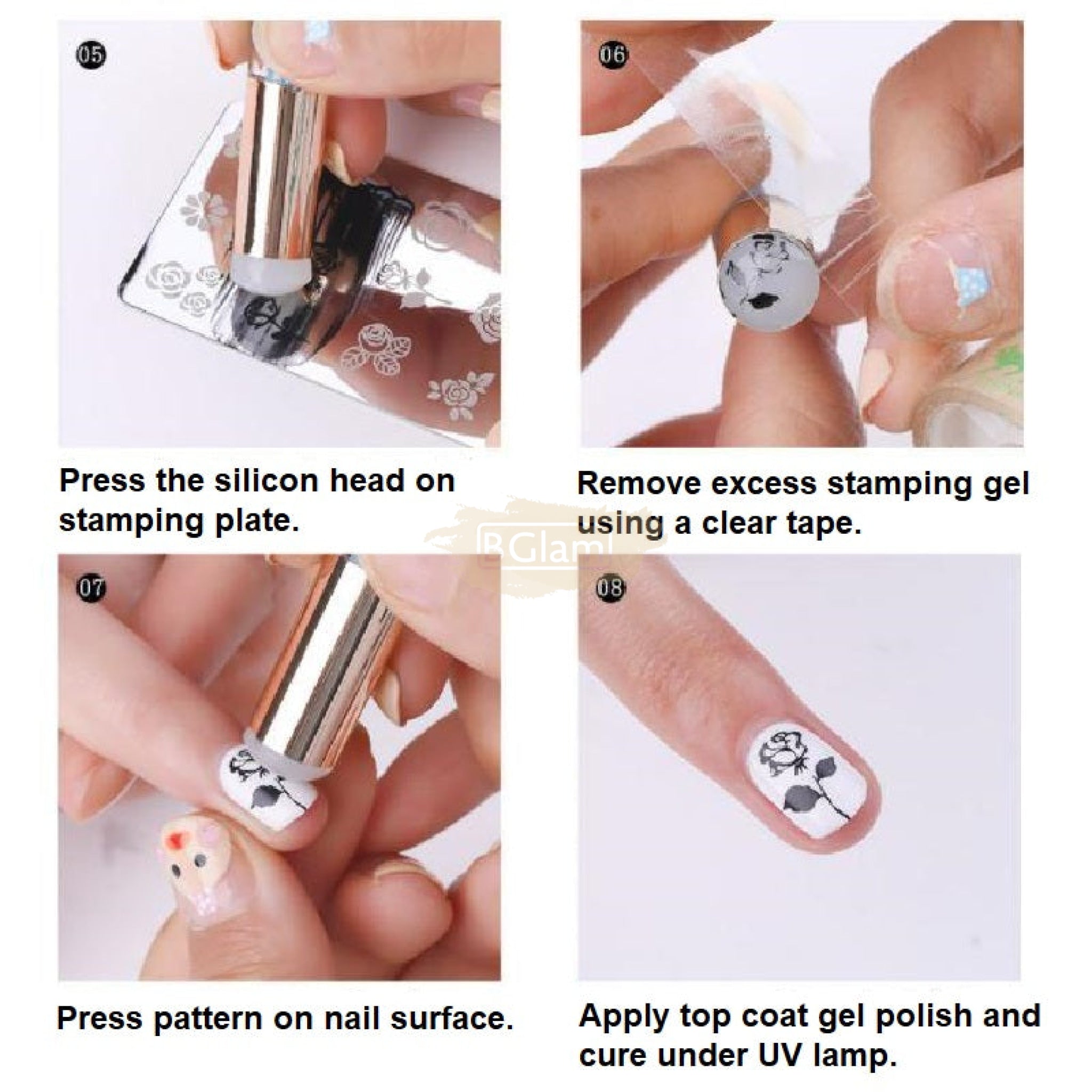 05

Press the silicon head on stamping plate.

06

Remove excess stamping gel using a clear tape.

BGlam

07

Press pattern on nail surface.

08

Apply top coat gel polish and cure under UV lamp.