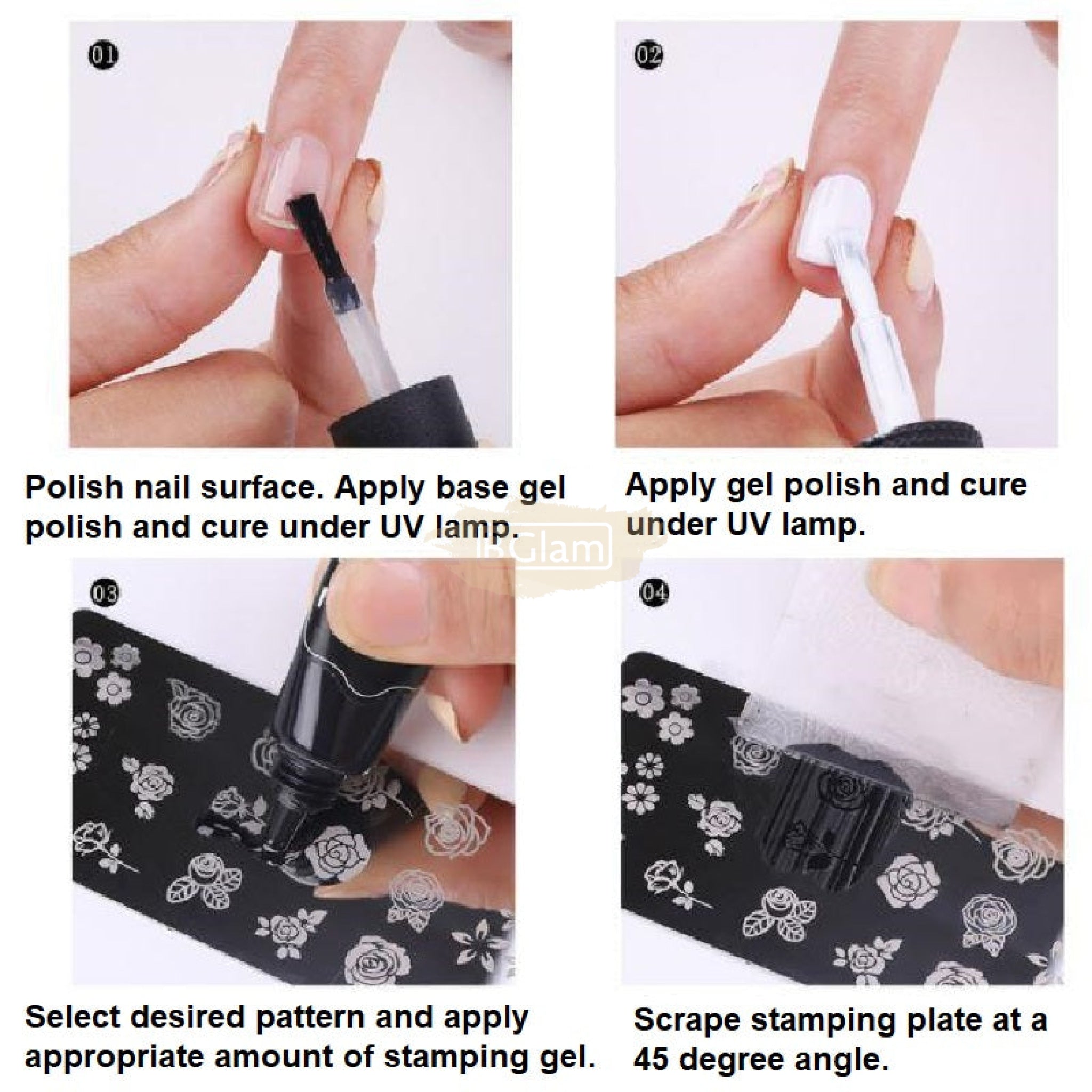 01

Polish nail surface. Apply base gel polish and cure under UV lamp.

02

Apply gel polish and cure under UV lamp.

BGlam

03

Select desired pattern and apply appropriate amount of stamping gel.

04

Scrape stamping plate at a 45 degree angle.