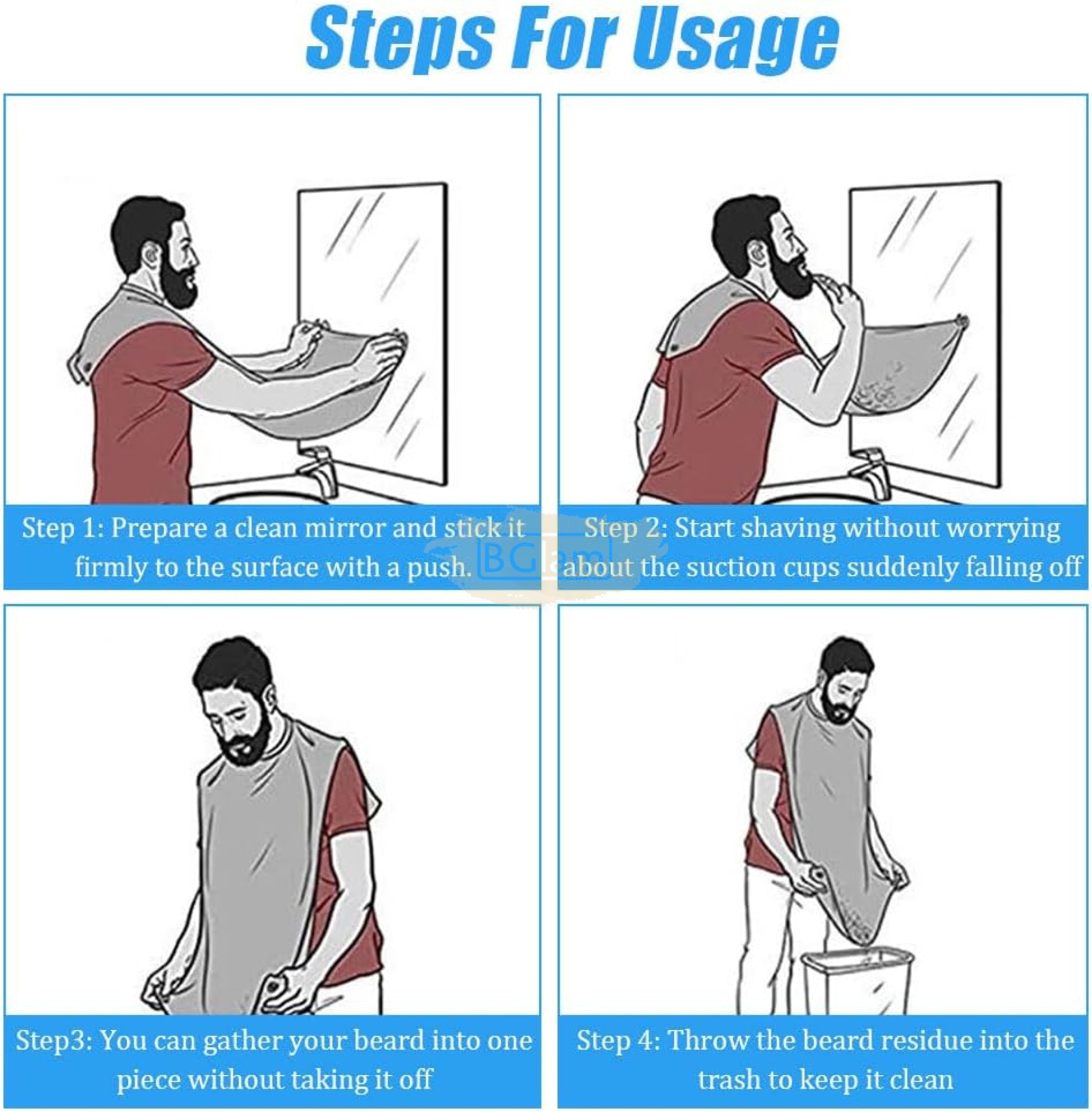 Steps For Usage

Step 1: Prepare a clean mirror and stick it firmly to the surface with a push.

Step 2: Start shaving without worrying about the suction cups suddenly falling off

BGlam

Step3: You can gather your beard into one piece without taking it off

Step 4: Throw the beard residue into the trash to keep it clean