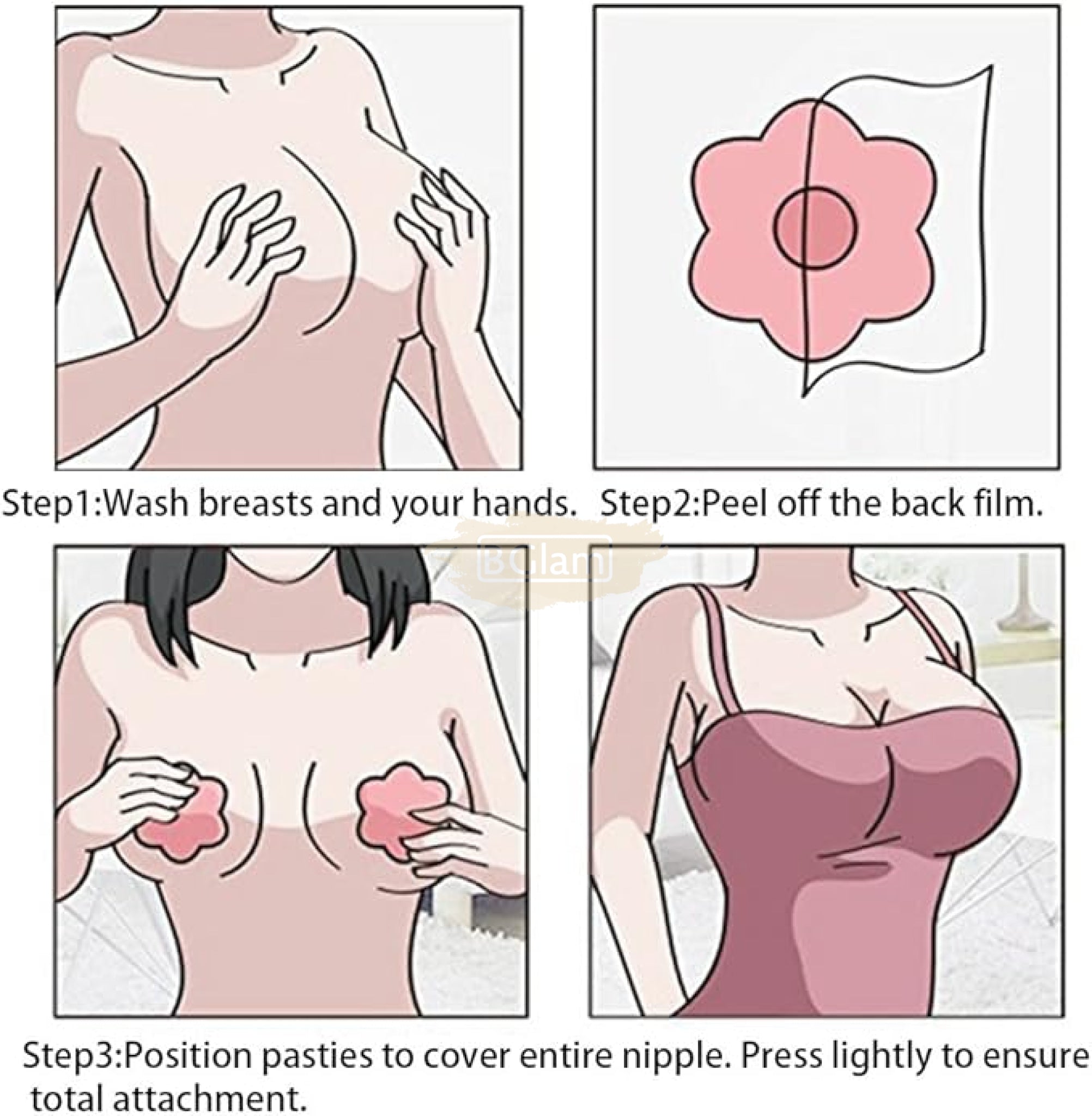 Step1:Wash breasts and your hands.

Step2:Peel off the back film.

BGlam

Step3:Position pasties to cover entire nipple. Press lightly to ensure total attachment.