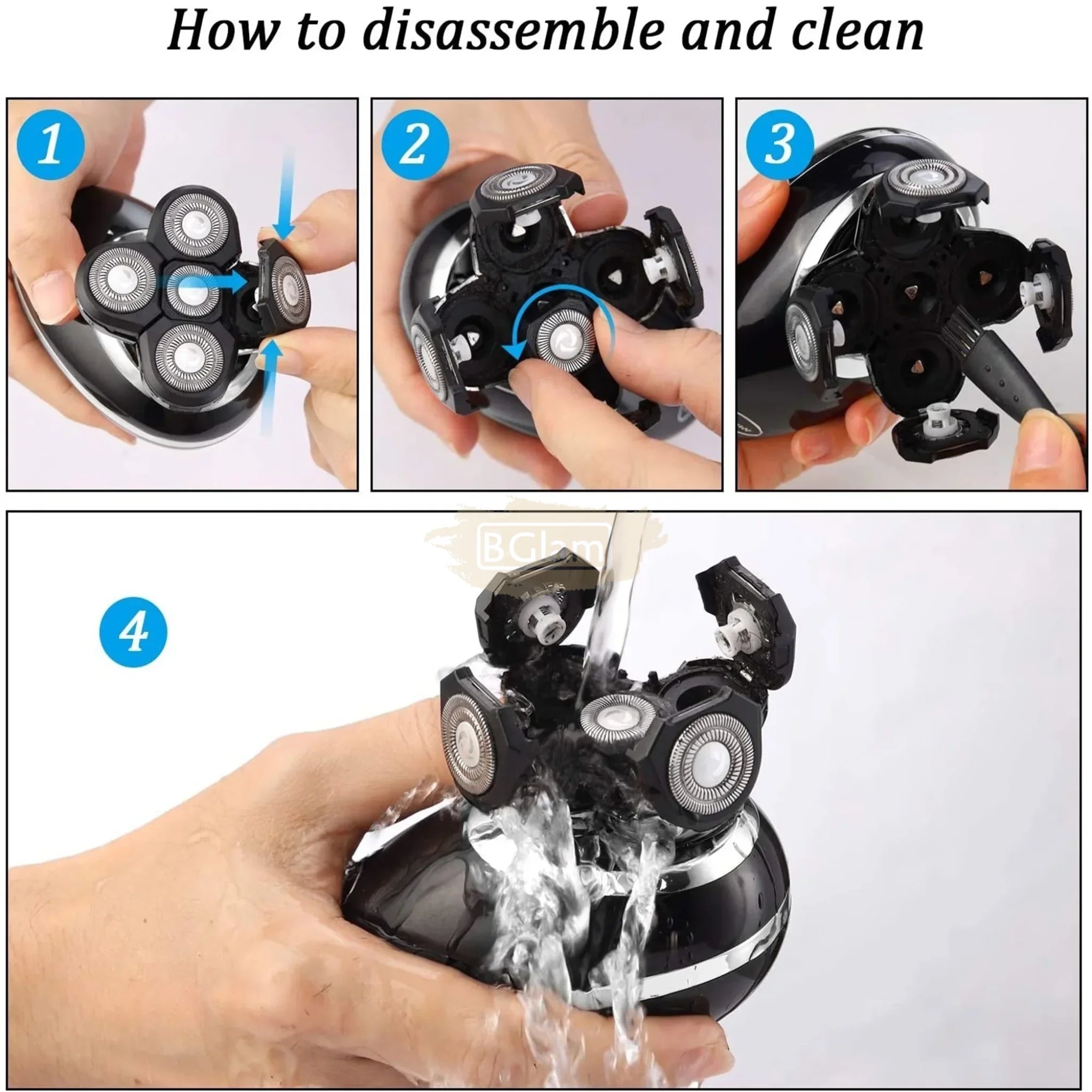 How to disassemble and clean

1

2

3

BGlam

4