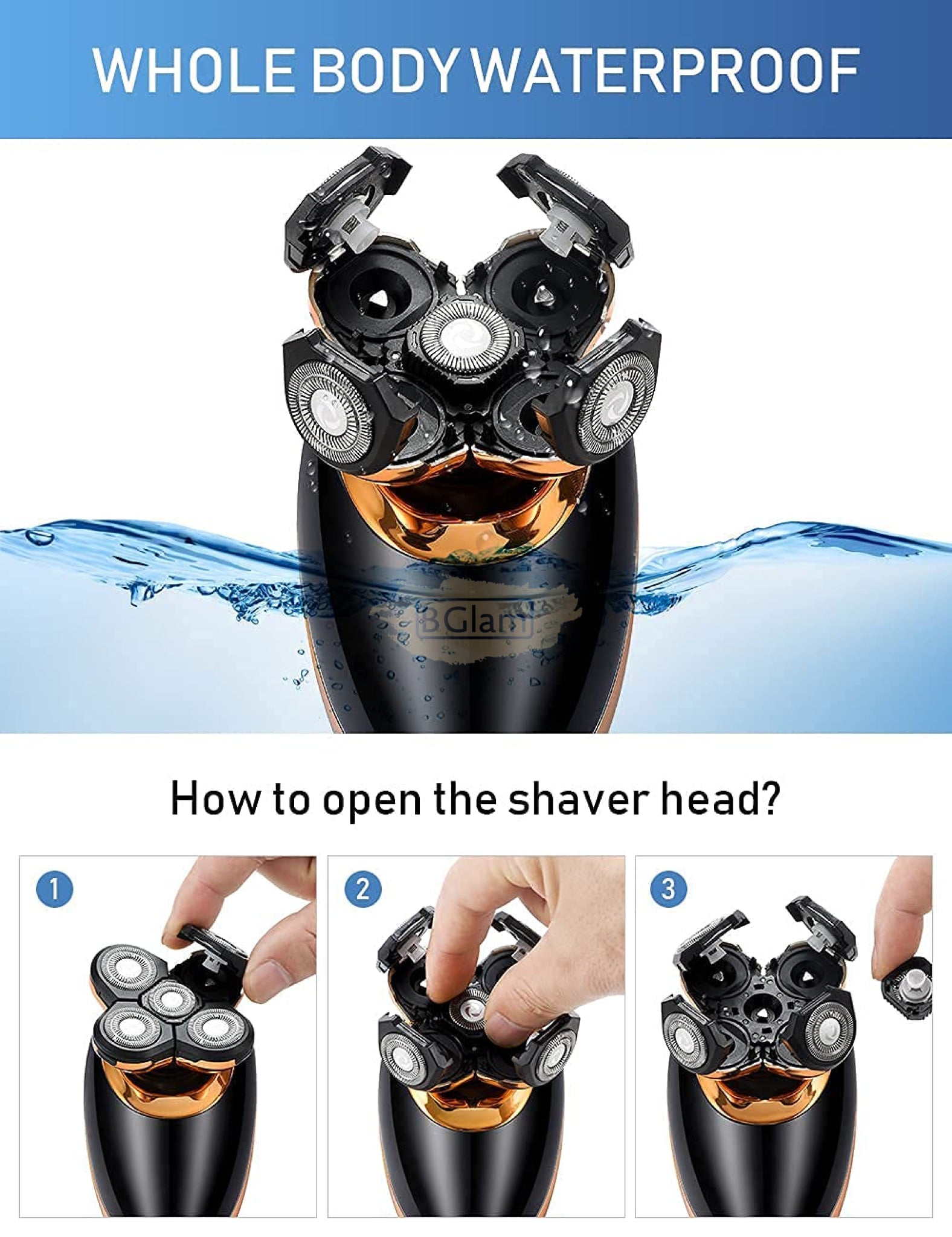 WHOLE BODY WATERPROOF

BGlam

How to open the shaver head?

1

2

3