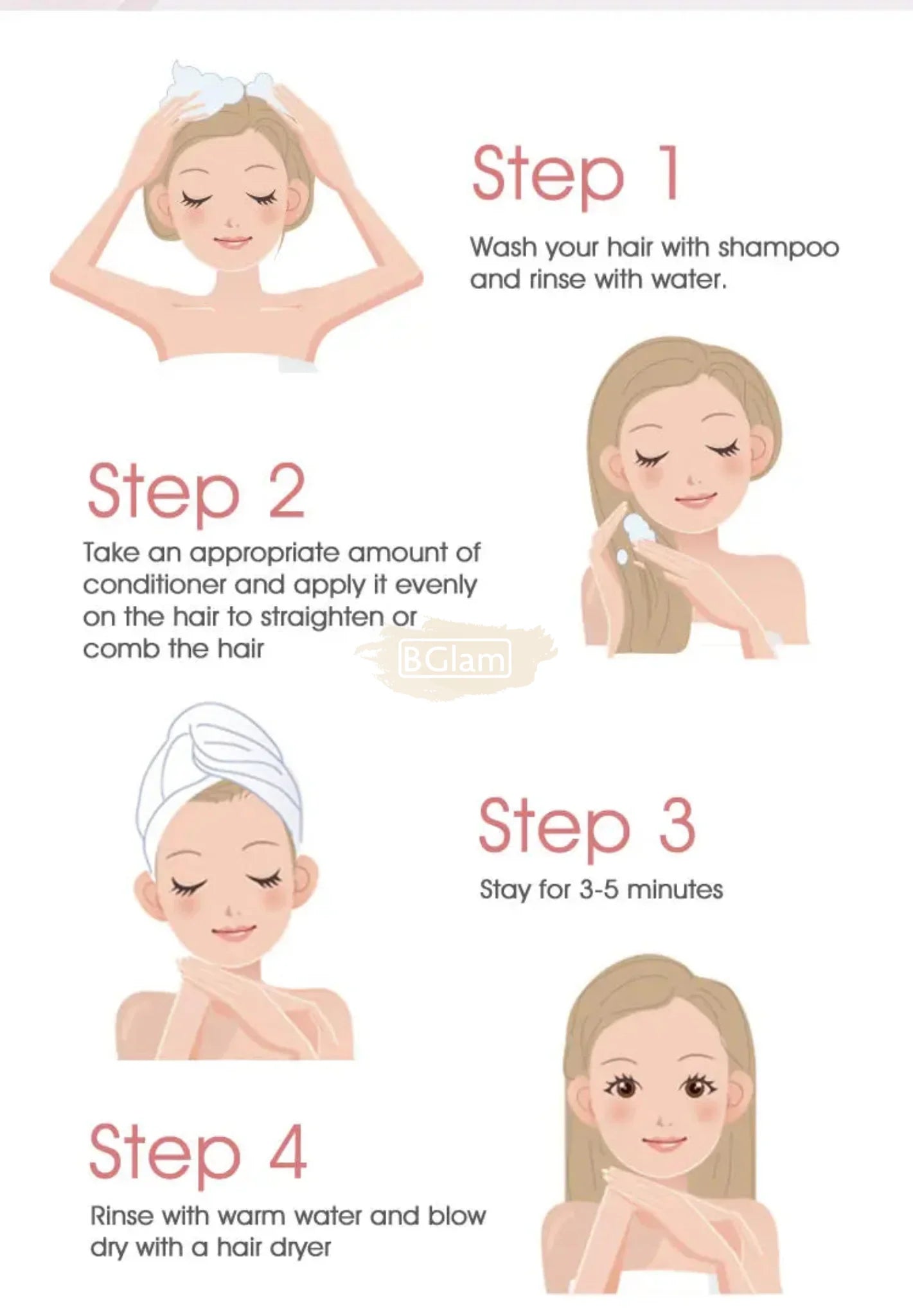 Step 1

Wash your hair with shampoo and rinse with water.

Step 2

Take an appropriate amount of conditioner and apply it evenly on the hair to straighten or comb the hair

BGlam

Step 3

Stay for 3-5 minutes

Step 4

Rinse with warm water and blow dry with a hair dryer