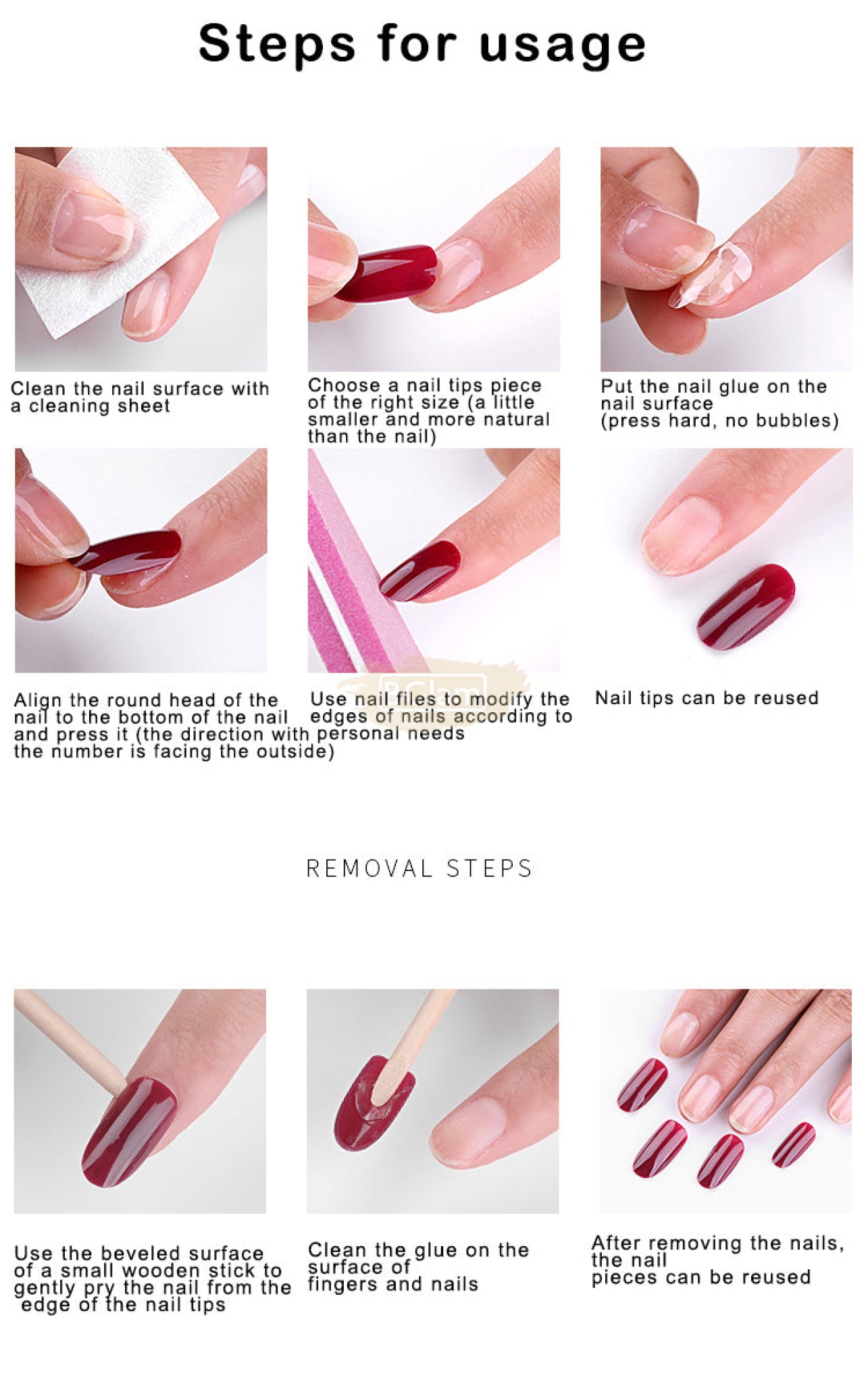 Steps for usage

Clean the nail surface with a cleaning sheet

Choose a nail tips piece of the right size (a little smaller and more natural than the nail)

Put the nail glue on the nail surface (press hard, no bubbles)

Align the round head of the nail to the bottom of the nail and press it (the direction with the number is facing the outside)

Use nail files to modify the edges of nails according to personal needs

Nail tips can be reused

REMOVAL STEPS

Use the beveled surface of a small wooden stick to gently pry the nail from the edge of the nail tips

Clean the glue on the surface of fingers and nails

After removing the nails, the nail pieces can be reused