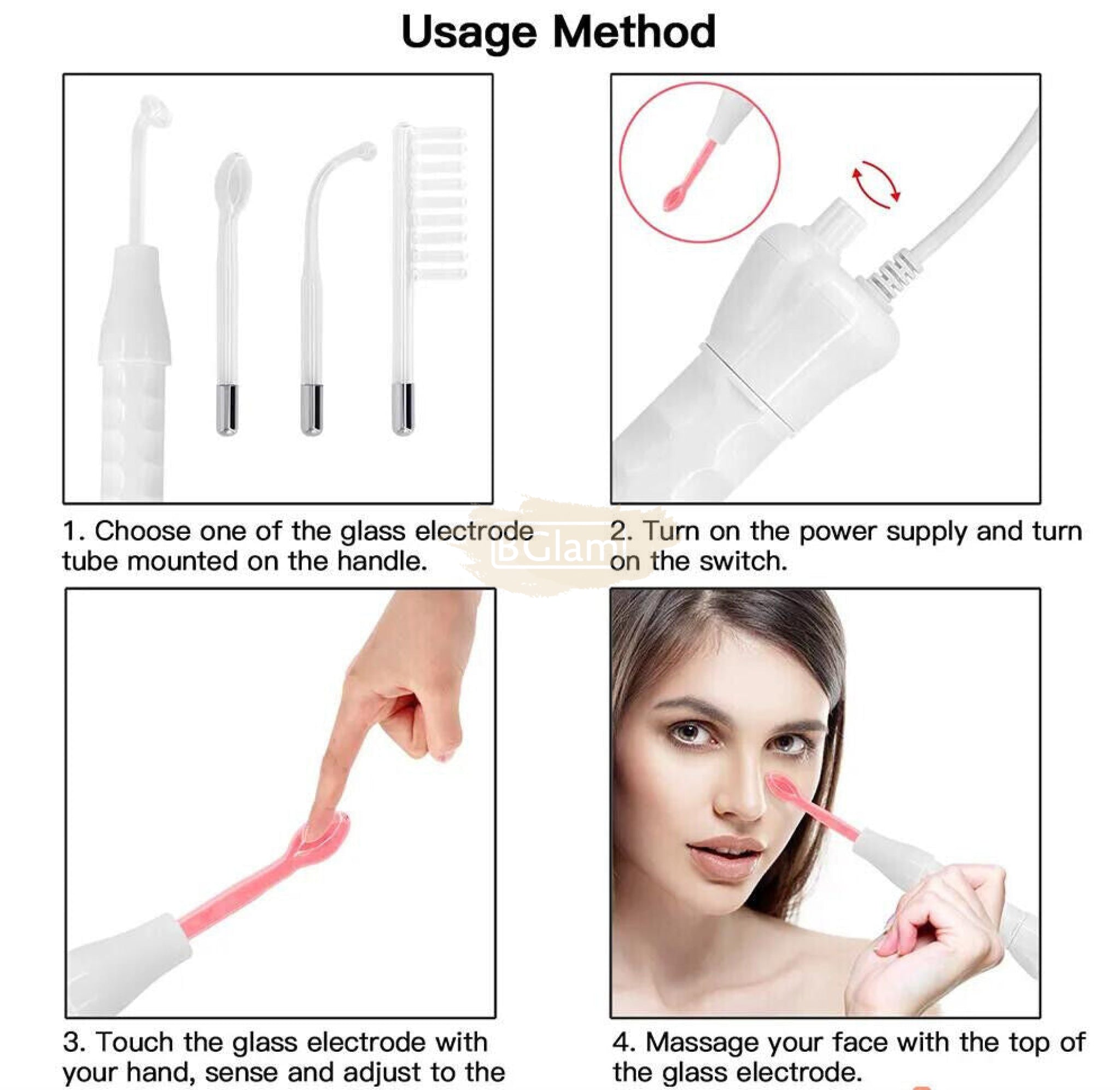 Usage Method

1. Choose one of the glass electrode tube mounted on the handle.

BGlam

2. Turn on the power supply and turn on the switch.

3. Touch the glass electrode with your hand, sense and adjust to the

4. Massage your face with the top of the glass electrode.