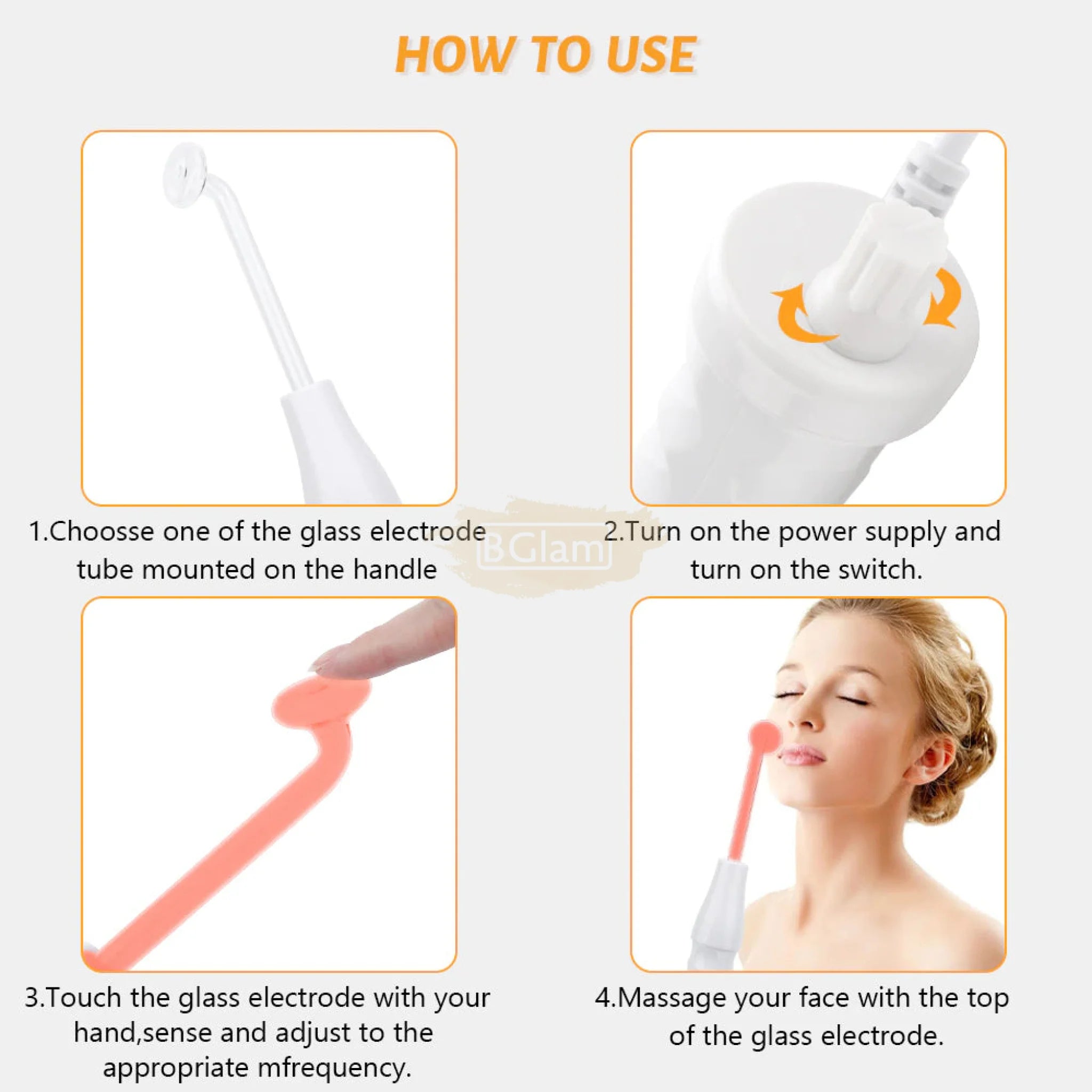 HOW TO USE

1.Choosse one of the glass electrode tube mounted on the handle

BGlam

2.Turn on the power supply and turn on the switch.

3.Touch the glass electrode with your hand,sense and adjust to the appropriate mfrequency.

4.Massage your face with the top of the glass electrode.