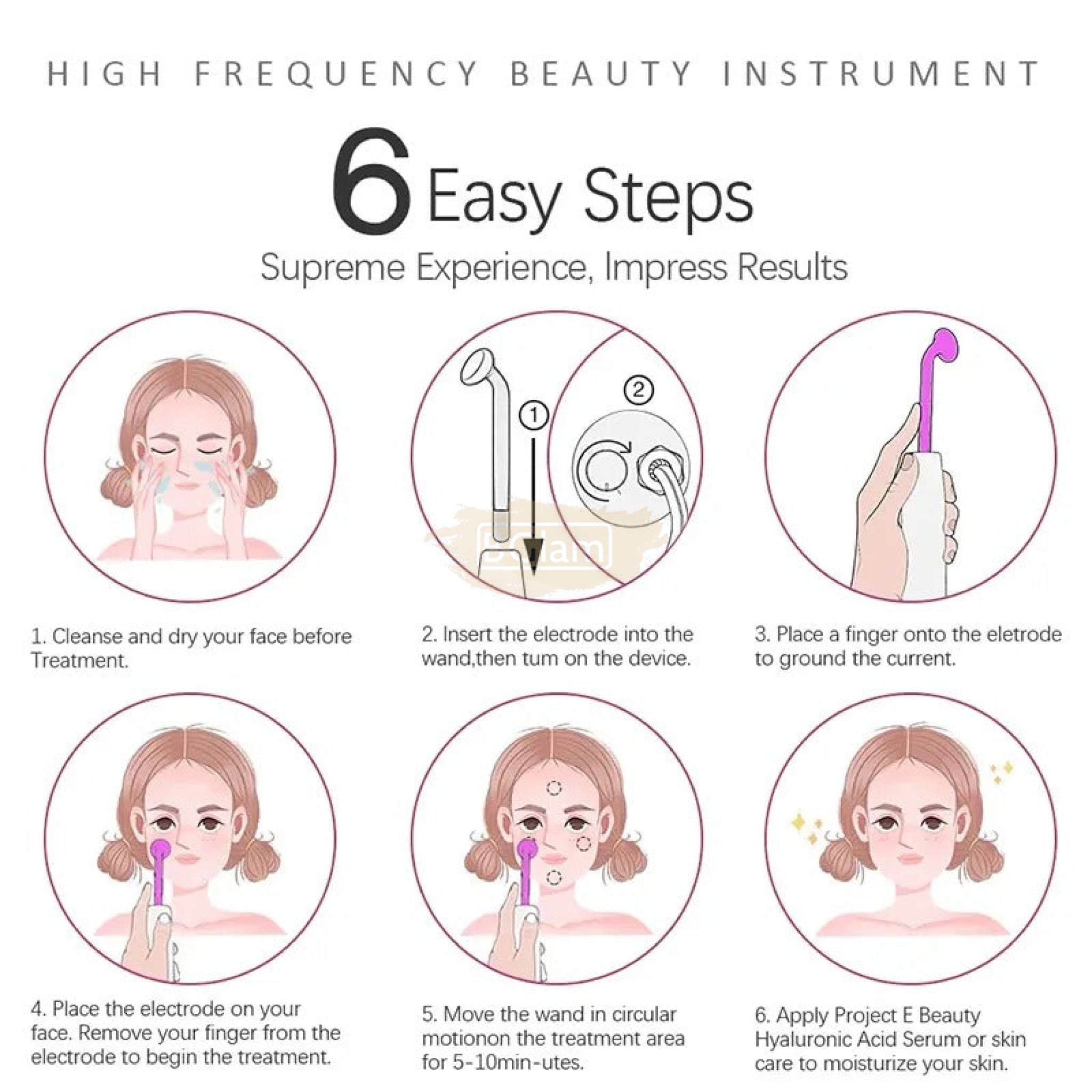 HIGH FREQUENCY BEAUTY INSTRUMENT

6 Easy Steps

Supreme Experience, Impress Results

①

②

BGlam

1. Cleanse and dry your face before Treatment.

2. Insert the electrode into the wand,then tum on the device.

3. Place a finger onto the eletrode to ground the current.

4. Place the electrode on your face. Remove your finger from the electrode to begin the treatment.

5. Move the wand in circular motionon the treatment area for 5-10min-utes.

6. Apply Project E Beauty Hyaluronic Acid Serum or skin care to moisturize your skin.