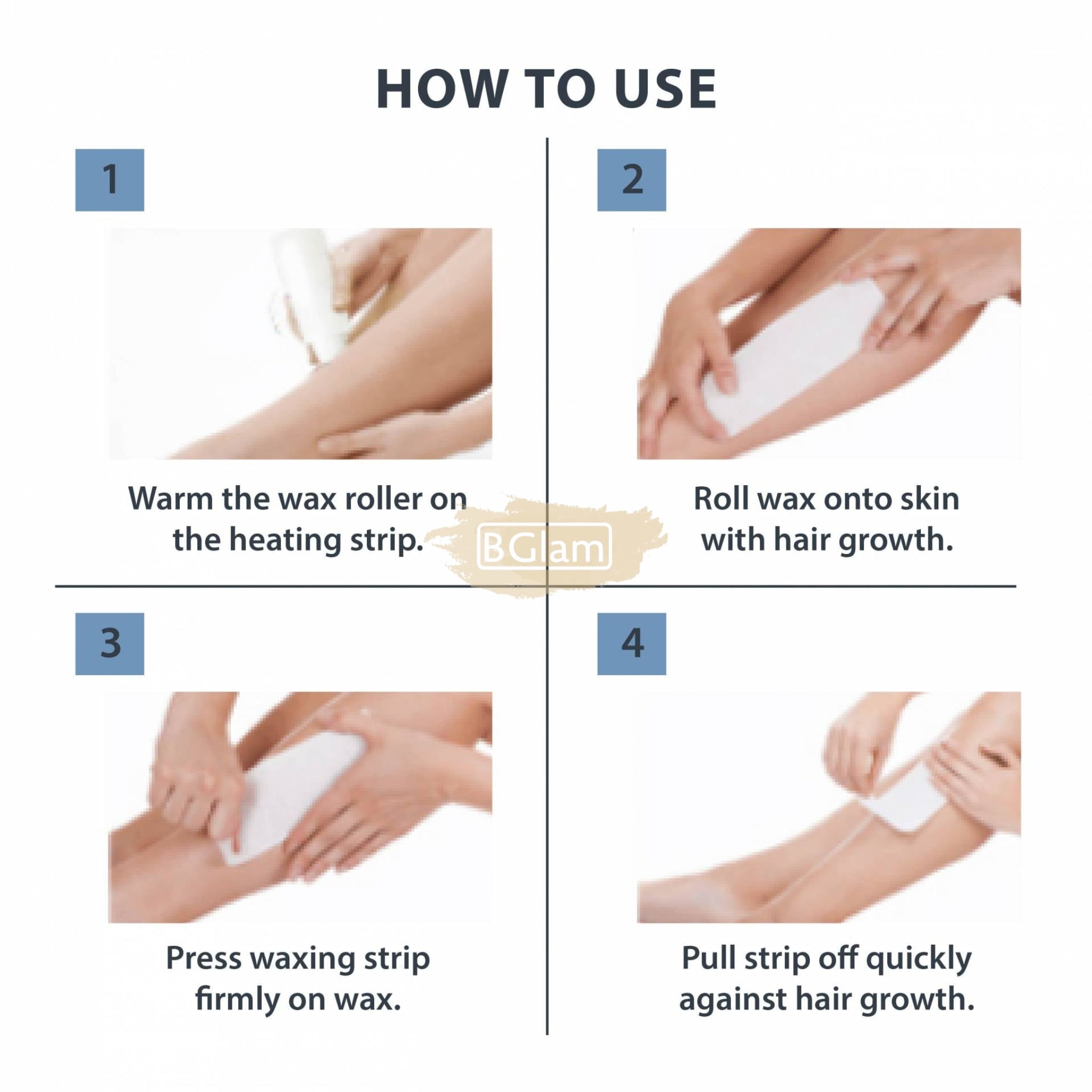 HOW TO USE

1

Warm the wax roller on the heating strip.

2

Roll wax onto skin with hair growth.

BGlam

3

Press waxing strip firmly on wax.

4

Pull strip off quickly against hair growth.