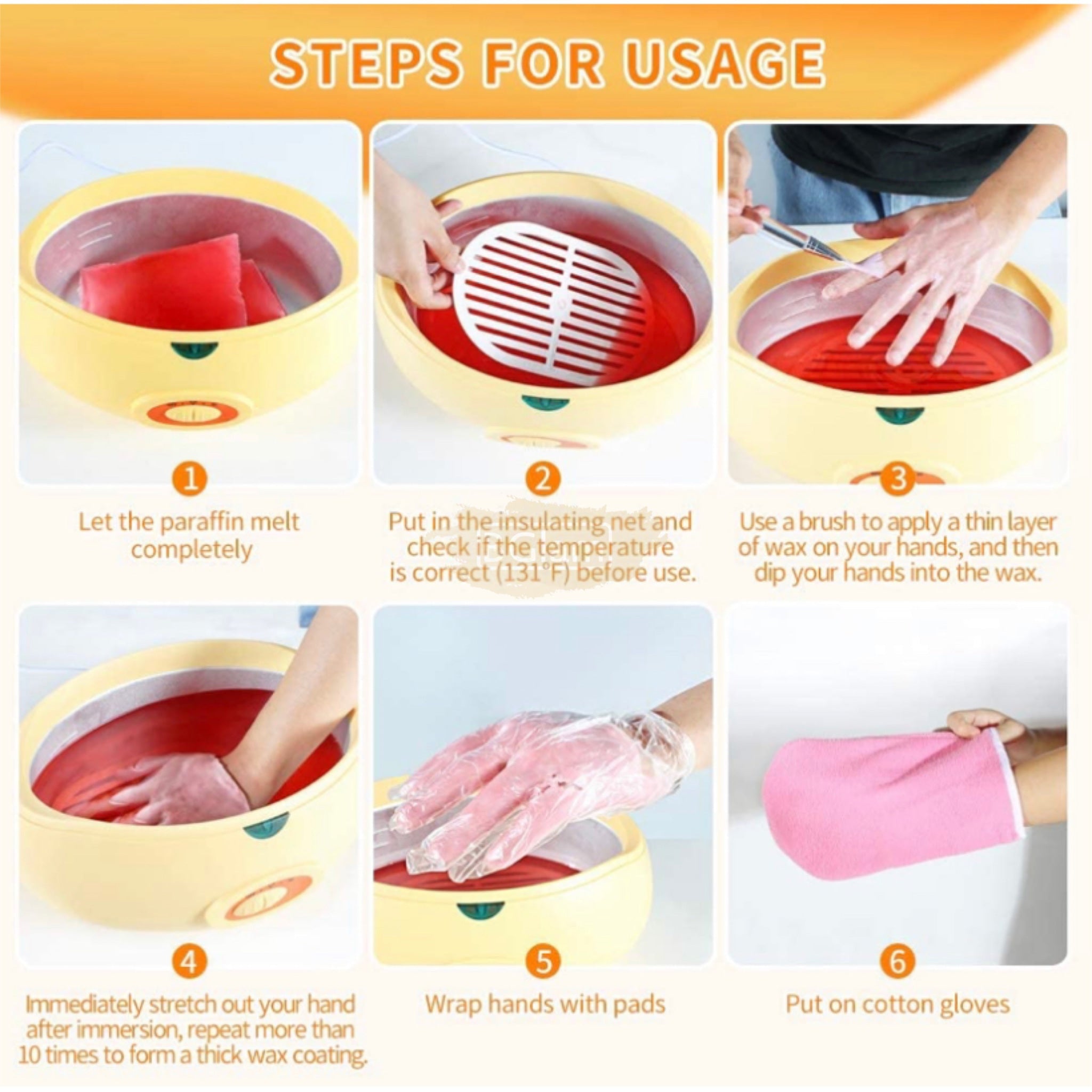 STEPS FOR USAGE

1

Let the paraffin melt completely

2

Put in the insulating net and check if the temperature is correct (131°F) before use.

3

Use a brush to apply a thin layer of wax on your hands, and then dip your hands into the wax.

4

Immediately stretch out your hand after immersion, repeat more than 10 times to form a thick wax coating.

5

Wrap hands with pads

6

Put on cotton gloves