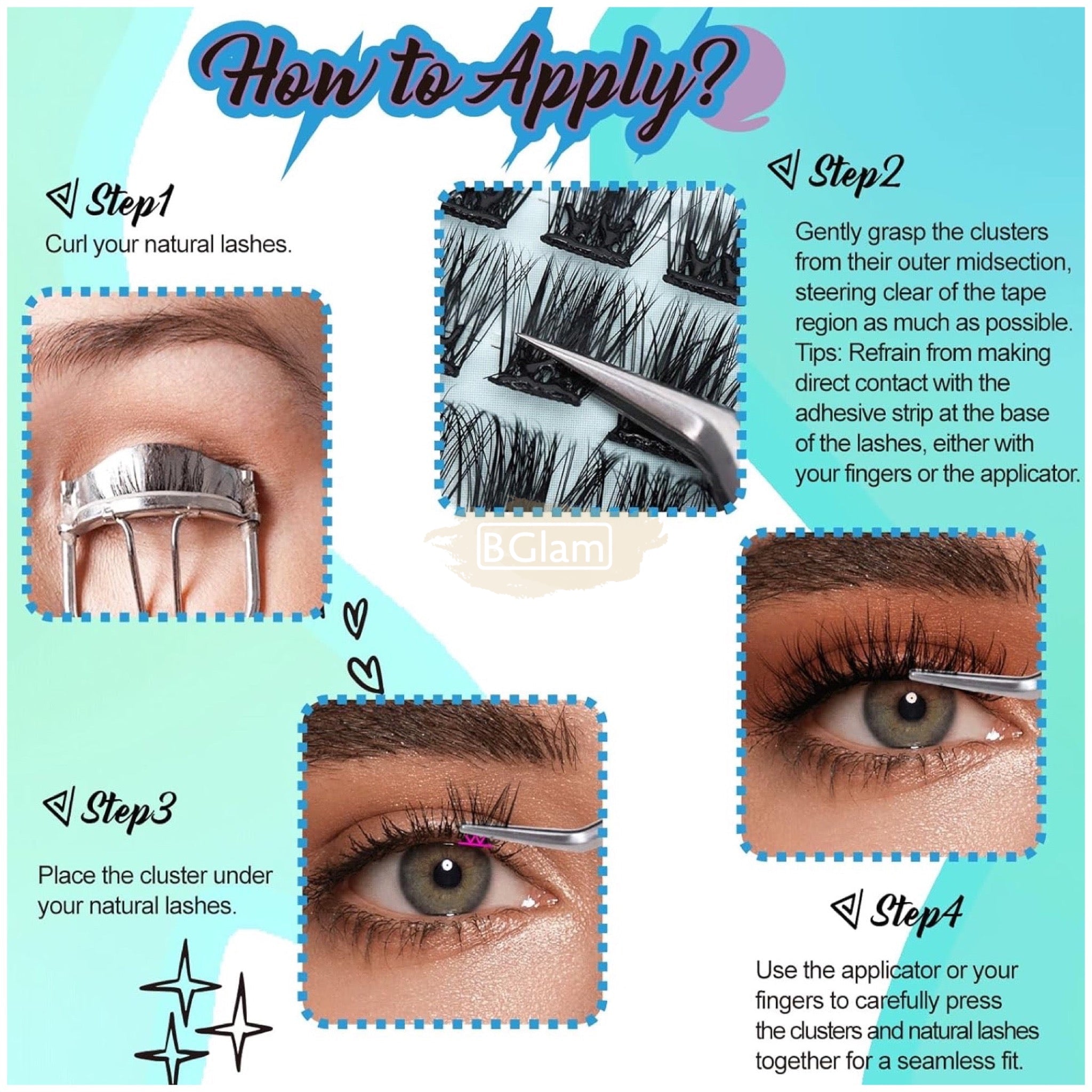 How to Apply?

Step1
Curl your natural lashes.

Step2
Gently grasp the clusters from their outer midsection, steering clear of the tape region as much as possible. Tips: Refrain from making direct contact with the adhesive strip at the base of the lashes, either with your fingers or the applicator.

BGlam

Step3
Place the cluster under your natural lashes.

Step4
Use the applicator or your fingers to carefully press the clusters and natural lashes together for a seamless fit.