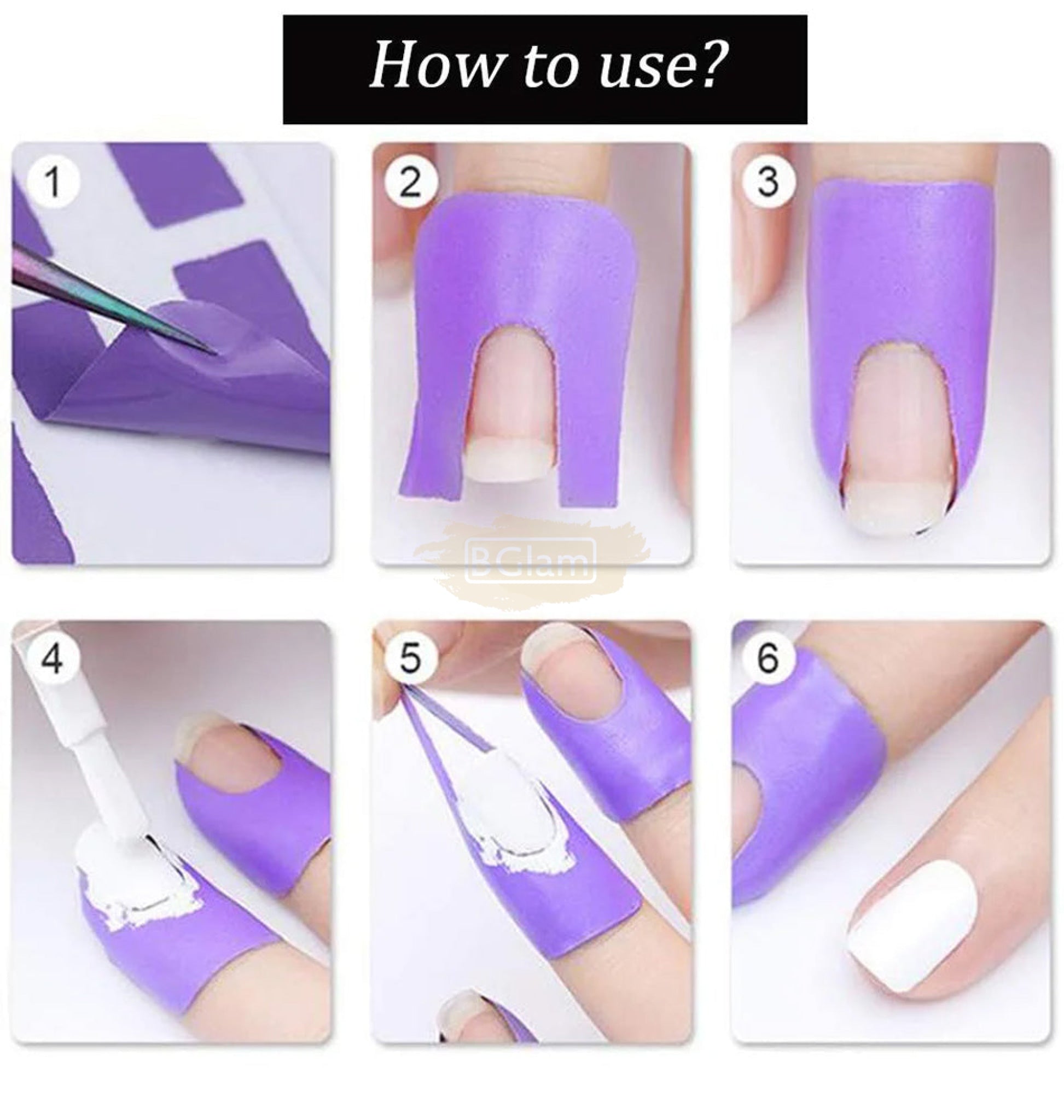 How to use?

1

2

3

BGlam

4

5

6