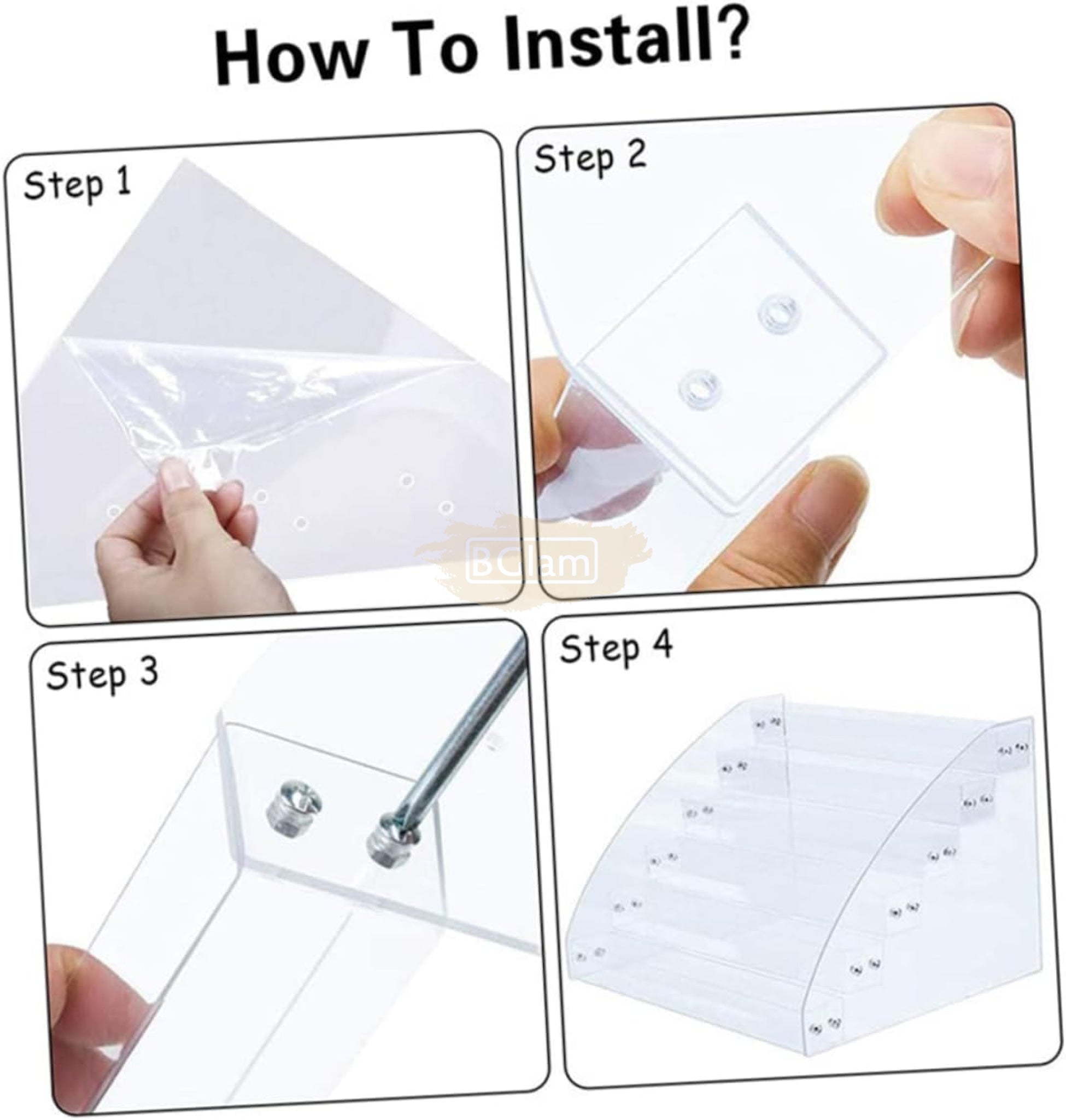 How To Install?

Step 1

Step 2

BClam

Step 3

Step 4