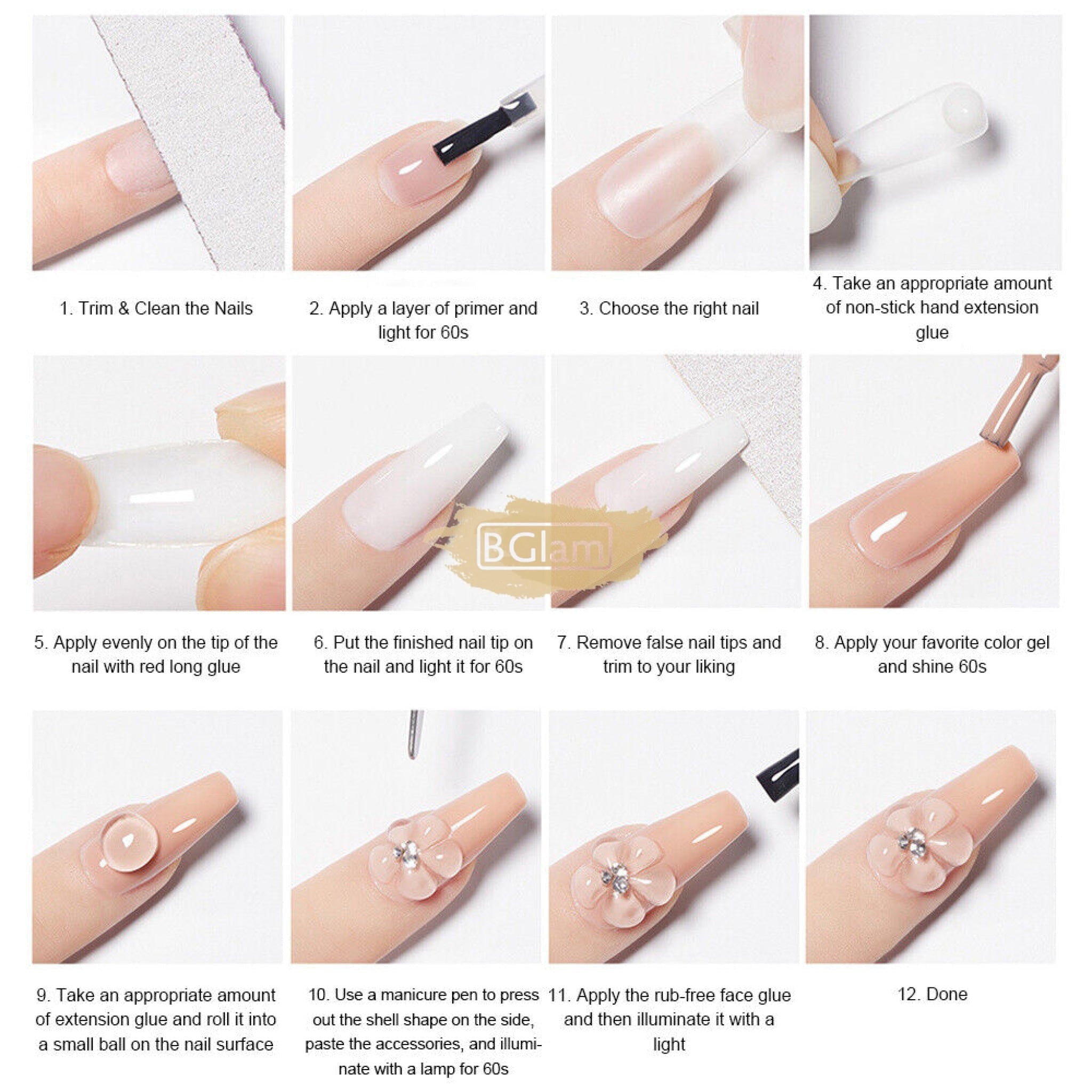 1. Trim & Clean the Nails

2. Apply a layer of primer and light for 60s

3. Choose the right nail

4. Take an appropriate amount of non-stick hand extension glue

BGlam

5. Apply evenly on the tip of the nail with red long glue

6. Put the finished nail tip on the nail and light it for 60s

7. Remove false nail tips and trim to your liking

8. Apply your favorite color gel and shine 60s

9. Take an appropriate amount of extension glue and roll it into a small ball on the nail surface

10. Use a manicure pen to press out the shell shape on the side, paste the accessories, and illuminate with a lamp for 60s

11. Apply the rub-free face glue and then illuminate it with a light

12. Done