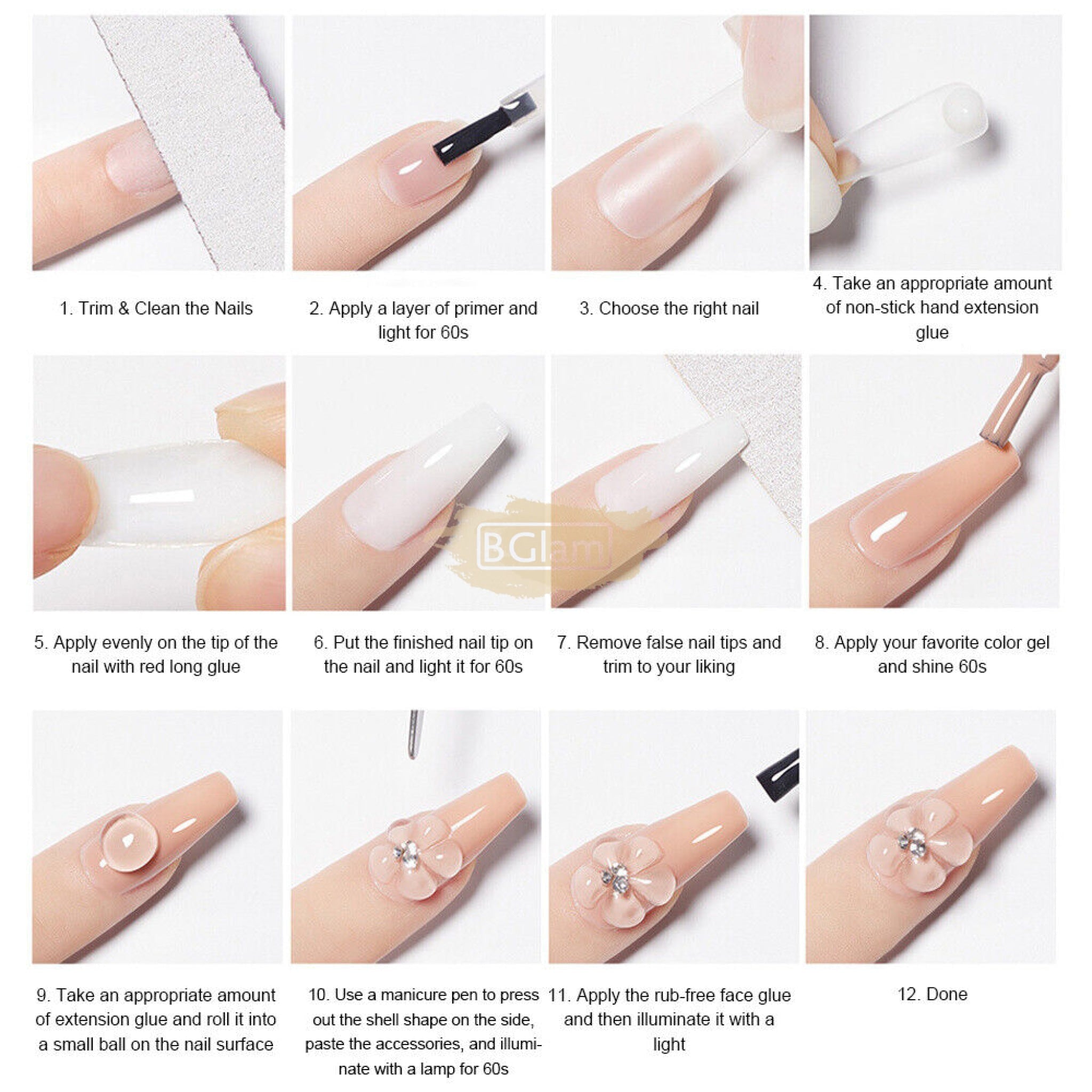 1. Trim & Clean the Nails

2. Apply a layer of primer and light for 60s

3. Choose the right nail

4. Take an appropriate amount of non-stick hand extension glue

BGlam

5. Apply evenly on the tip of the nail with red long glue

6. Put the finished nail tip on the nail and light it for 60s

7. Remove false nail tips and trim to your liking

8. Apply your favorite color gel and shine 60s

9. Take an appropriate amount of extension glue and roll it into a small ball on the nail surface

10. Use a manicure pen to press out the shell shape on the side, paste the accessories, and illuminate with a lamp for 60s

11. Apply the rub-free face glue and then illuminate it with a light

12. Done