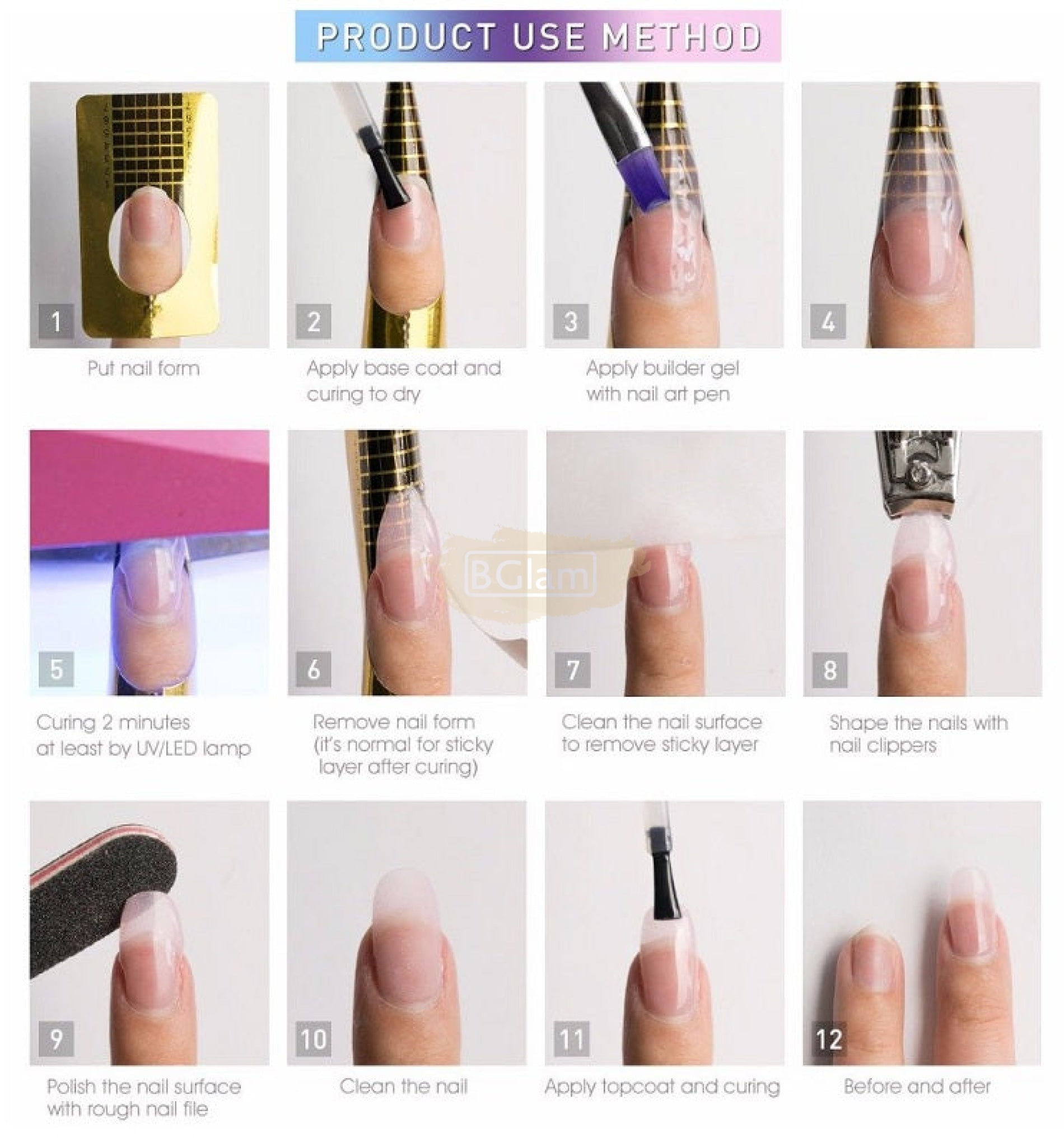 PRODUCT USE METHOD

1
Put nail form

2
Apply base coat and curing to dry

3
Apply builder gel with nail art pen

4

5
Curing 2 minutes at least by UV/LED lamp

6
Remove nail form (it's normal for sticky layer after curing)

BGlam

7
Clean the nail surface to remove sticky layer

8
Shape the nails with nail clippers

9
Polish the nail surface with rough nail file

10
Clean the nail

11
Apply topcoat and curing

12
Before and after