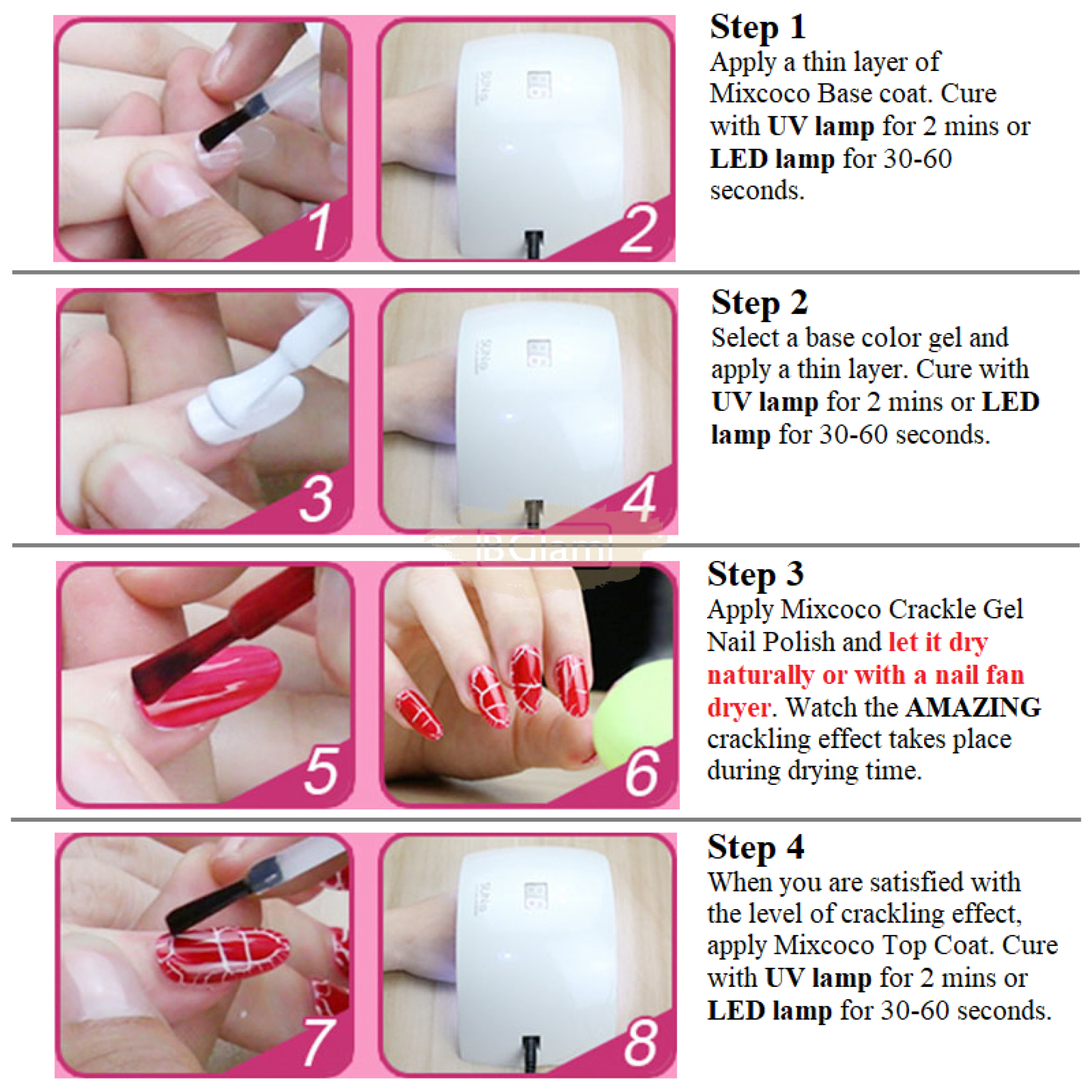 1

2

Step 1
Apply a thin layer of Mixcoco Base coat. Cure with UV lamp for 2 mins or LED lamp for 30-60 seconds.

3

4

Step 2
Select a base color gel and apply a thin layer. Cure with UV lamp for 2 mins or LED lamp for 30-60 seconds.

BGlam

5

6

Step 3
Apply Mixcoco Crackle Gel Nail Polish and let it dry naturally or with a nail fan dryer. Watch the AMAZING crackling effect takes place during drying time.

7

8

Step 4
When you are satisfied with the level of crackling effect, apply Mixcoco Top Coat. Cure with UV lamp for 2 mins or LED lamp for 30-60 seconds.