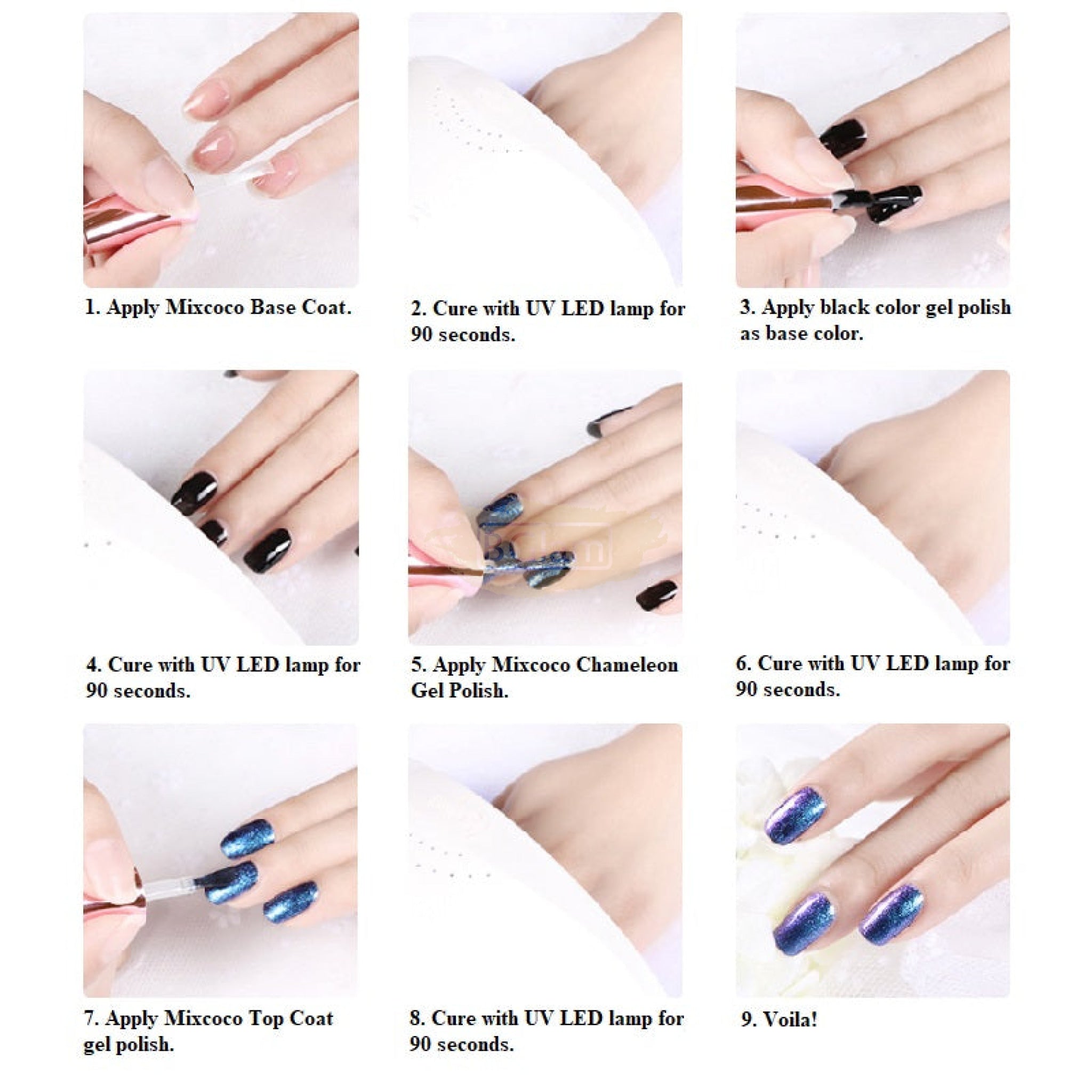 1. Apply Mixcoco Base Coat.

2. Cure with UV LED lamp for 90 seconds.

3. Apply black color gel polish as base color.

4. Cure with UV LED lamp for 90 seconds.

5. Apply Mixcoco Chameleon Gel Polish.

6. Cure with UV LED lamp for 90 seconds.

7. Apply Mixcoco Top Coat gel polish.

8. Cure with UV LED lamp for 90 seconds.

9. Voila!