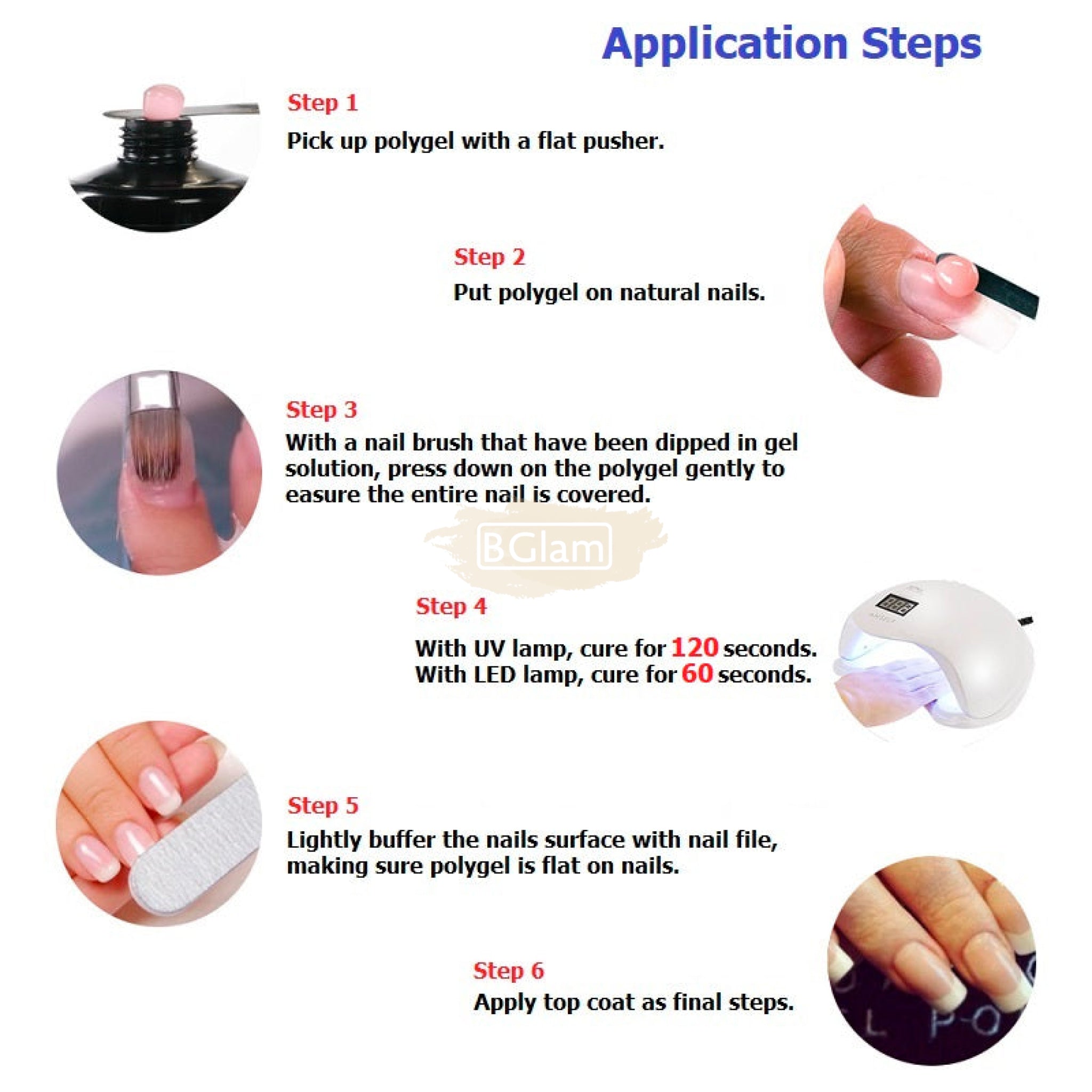 Application Steps

Step 1
Pick up polygel with a flat pusher.

Step 2
Put polygel on natural nails.

Step 3
With a nail brush that have been dipped in gel solution, press down on the polygel gently to easure the entire nail is covered.

BGlam

Step 4
With UV lamp, cure for 120 seconds.
With LED lamp, cure for 60 seconds.

Step 5
Lightly buffer the nails surface with nail file, making sure polygel is flat on nails.

Step 6
Apply top coat as final steps.