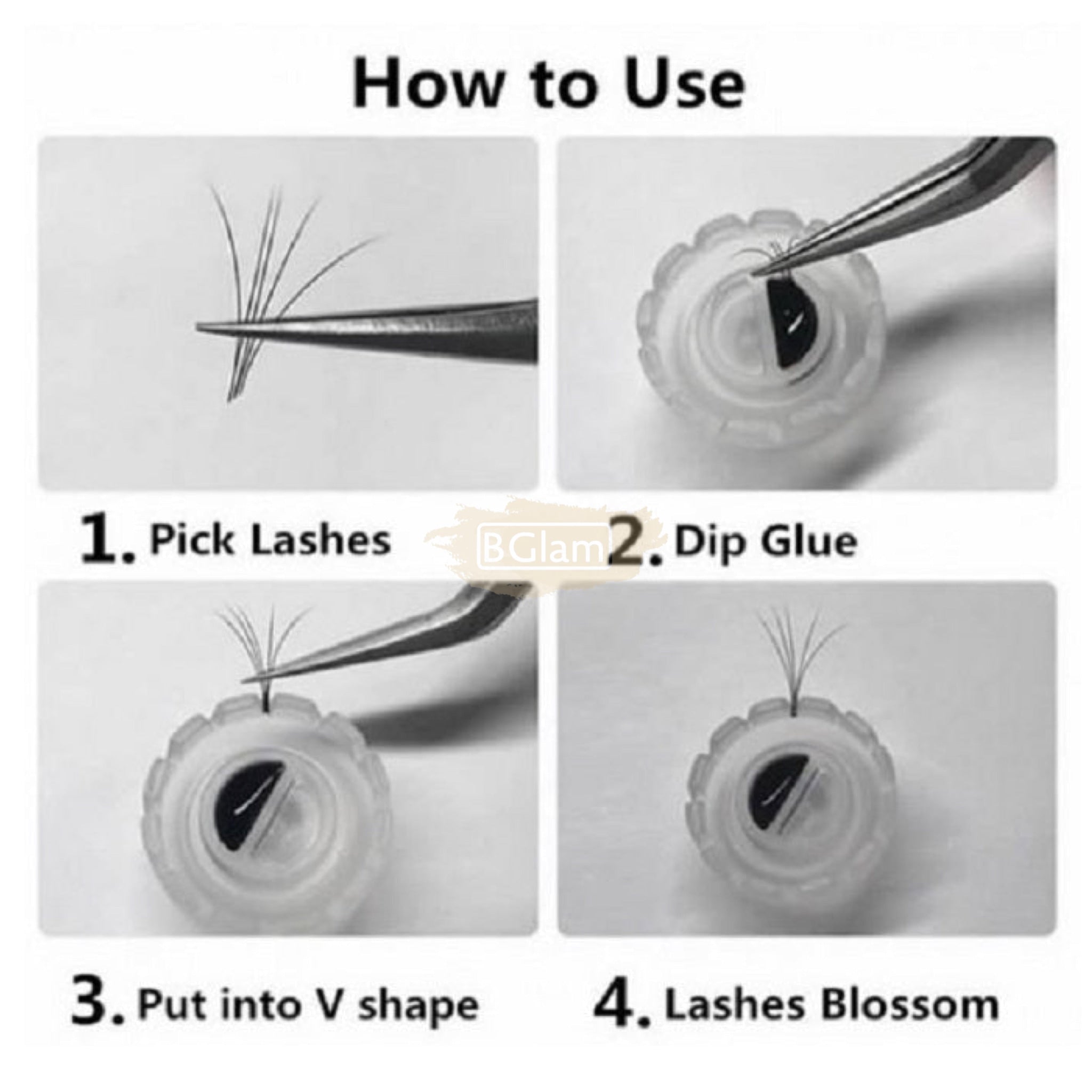 How to Use

1. Pick Lashes

BGlam

2. Dip Glue

3. Put into V shape

4. Lashes Blossom