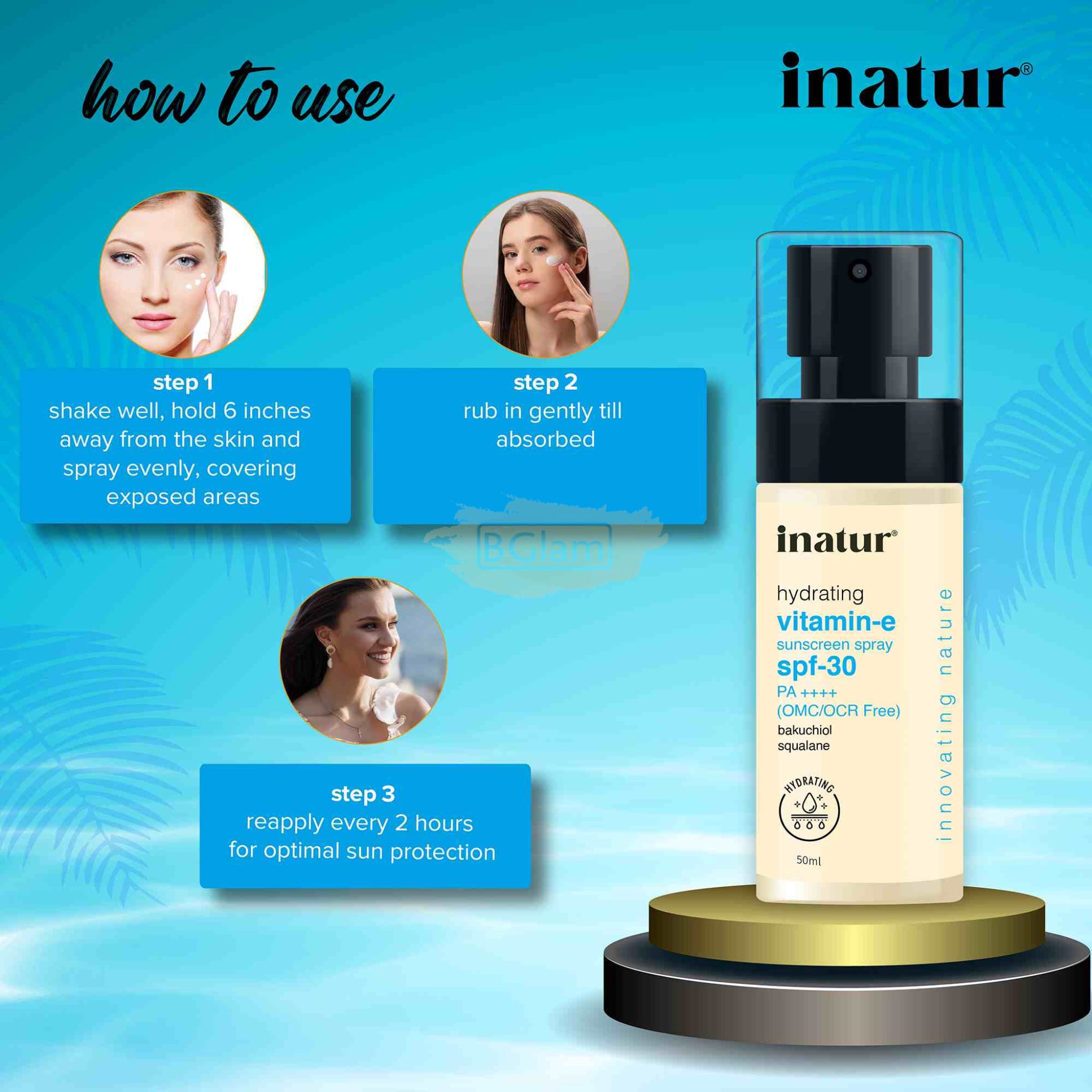 how to use

inatur®

step 1
shake well, hold 6 inches away from the skin and spray evenly, covering exposed areas

step 2
rub in gently till absorbed

BGlam

step 3
reapply every 2 hours for optimal sun protection

inatur®

hydrating
vitamin-e
sunscreen spray
spf-30
PA ++++
(OMC/OCR Free)
bakuchiol
squalane

HYDRATING

50ml

innovating nature