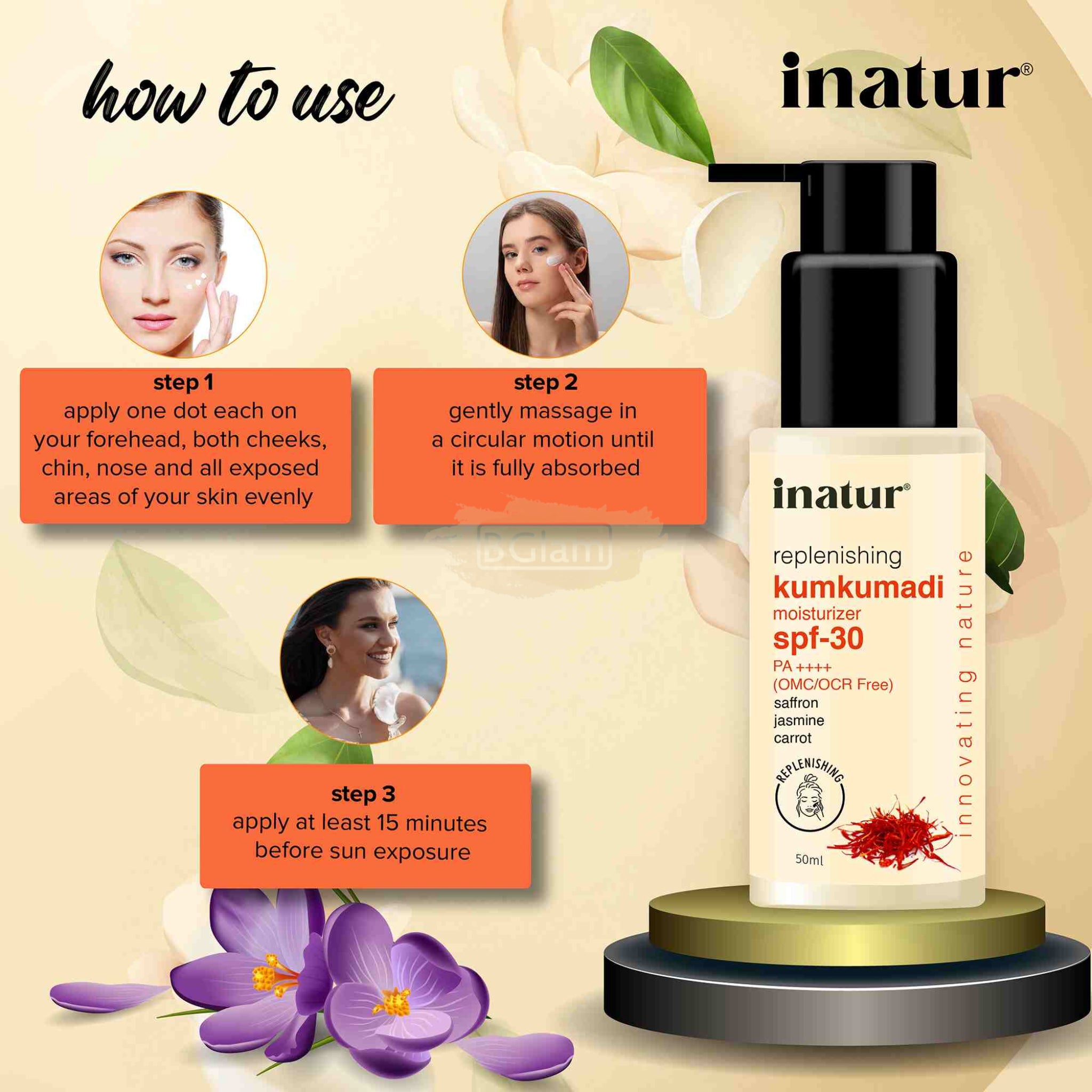 how to use

inatur®

step 1
apply one dot each on your forehead, both cheeks, chin, nose and all exposed areas of your skin evenly

step 2
gently massage in a circular motion until it is fully absorbed

BGlam

step 3
apply at least 15 minutes before sun exposure

inatur®

replenishing
kumkumadi
moisturizer
spf-30
PA ++++
(OMC/OCR Free)
saffron
jasmine
carrot

REPLENISHING

50ml

innovating nature