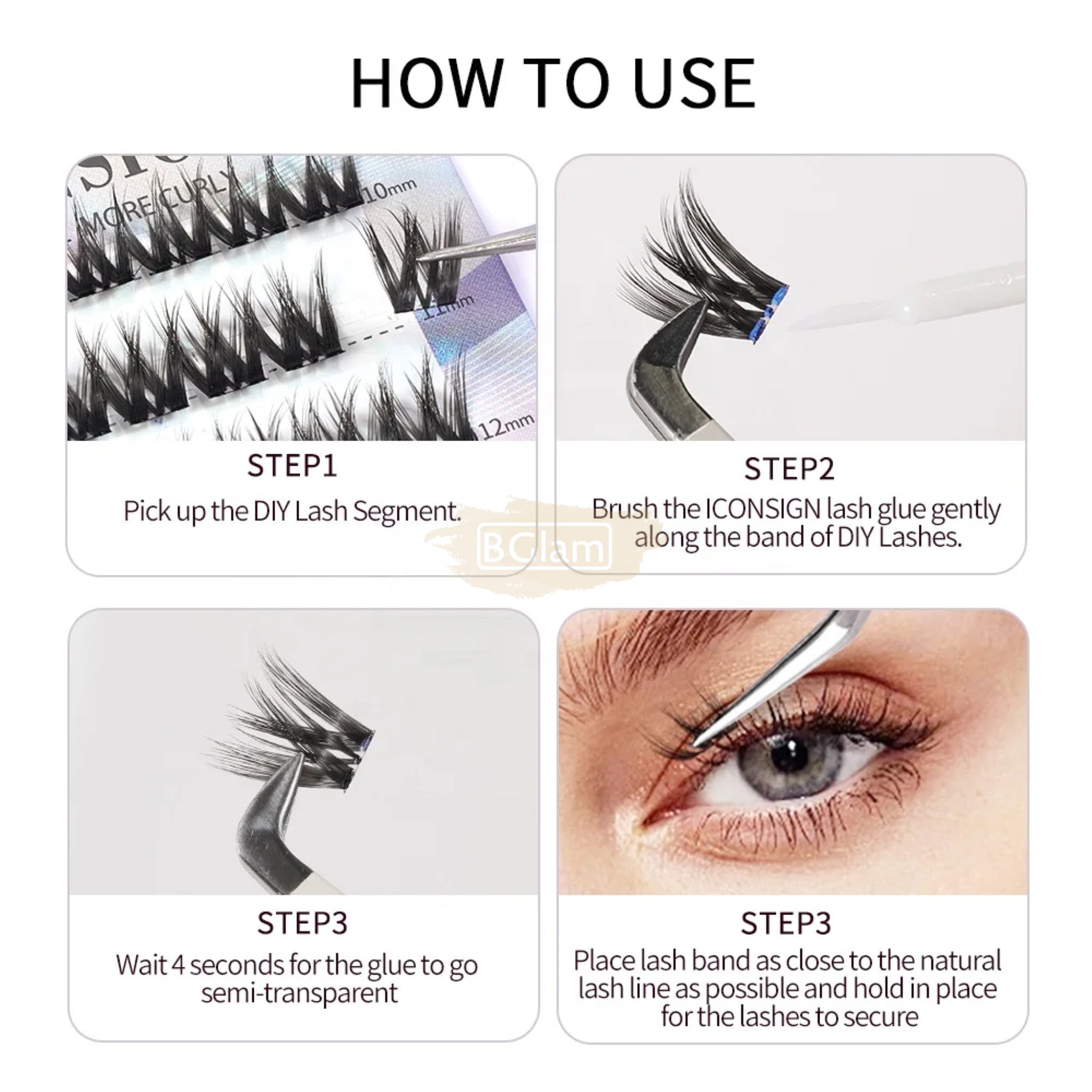 HOW TO USE

MORE CURLY
10mm
11mm
12mm

STEP1
Pick up the DIY Lash Segment.

STEP2
Brush the ICONSIGN lash glue gently along the band of DIY Lashes.

BGlam

STEP3
Wait 4 seconds for the glue to go semi-transparent

STEP3
Place lash band as close to the natural lash line as possible and hold in place for the lashes to secure