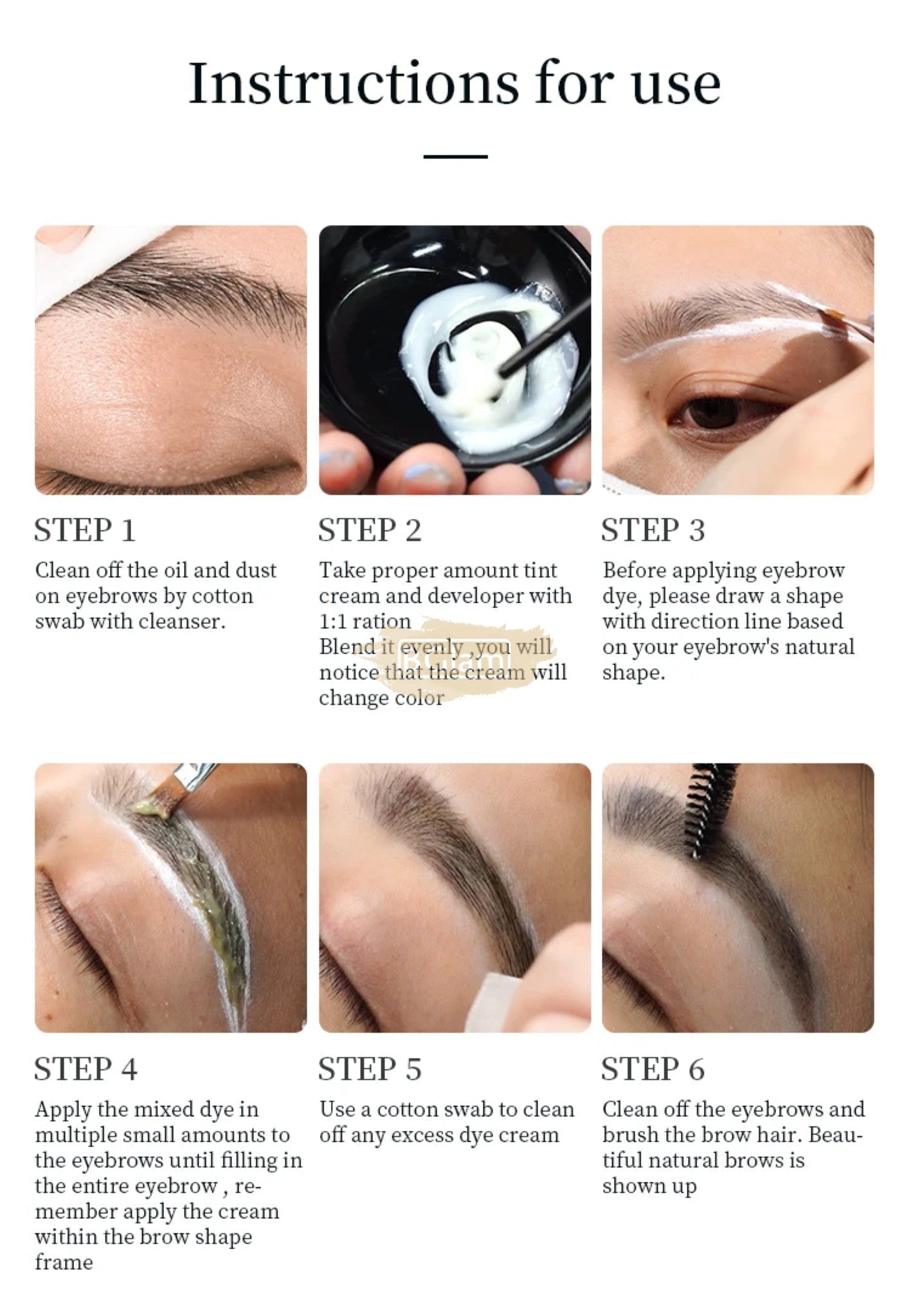 Instructions for use

STEP 1

Clean off the oil and dust on eyebrows by cotton swab with cleanser.

STEP 2

Take proper amount tint cream and developer with 1:1 ration
Blend it evenly ,you will notice that the cream will change color

BGlam

STEP 3

Before applying eyebrow dye, please draw a shape with direction line based on your eyebrow's natural shape.

STEP 4

Apply the mixed dye in multiple small amounts to the eyebrows until filling in the entire eyebrow , remember apply the cream within the brow shape frame

STEP 5

Use a cotton swab to clean off any excess dye cream

STEP 6

Clean off the eyebrows and brush the brow hair. Beautiful natural brows is shown up