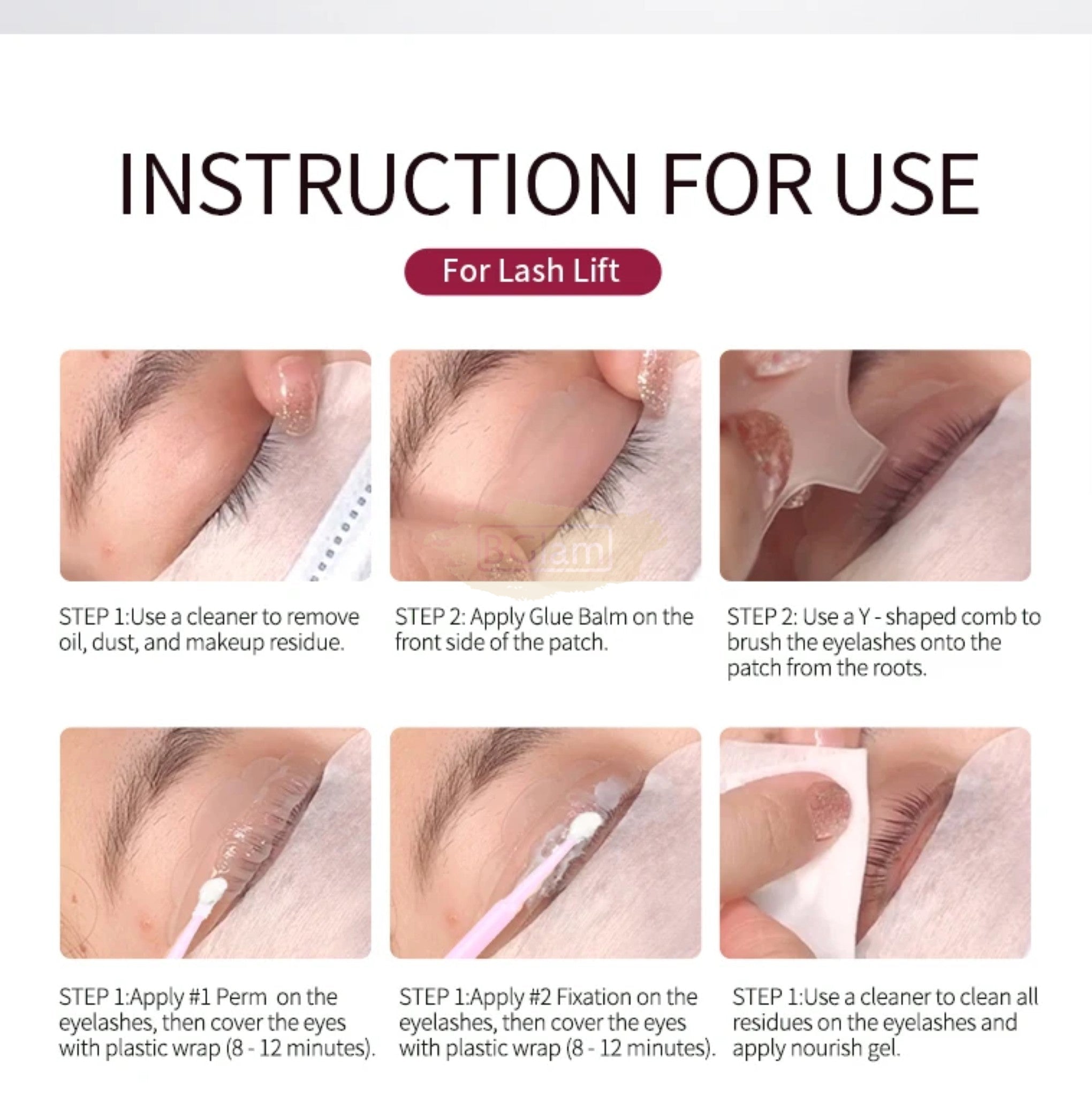 INSTRUCTION FOR USE

For Lash Lift

BGlam

STEP 1:Use a cleaner to remove oil, dust, and makeup residue.

STEP 2: Apply Glue Balm on the front side of the patch.

STEP 2: Use a Y - shaped comb to brush the eyelashes onto the patch from the roots.

STEP 1:Apply #1 Perm on the eyelashes, then cover the eyes with plastic wrap (8 - 12 minutes).

STEP 1:Apply #2 Fixation on the eyelashes, then cover the eyes with plastic wrap (8 - 12 minutes).

STEP 1:Use a cleaner to clean all residues on the eyelashes and apply nourish gel.