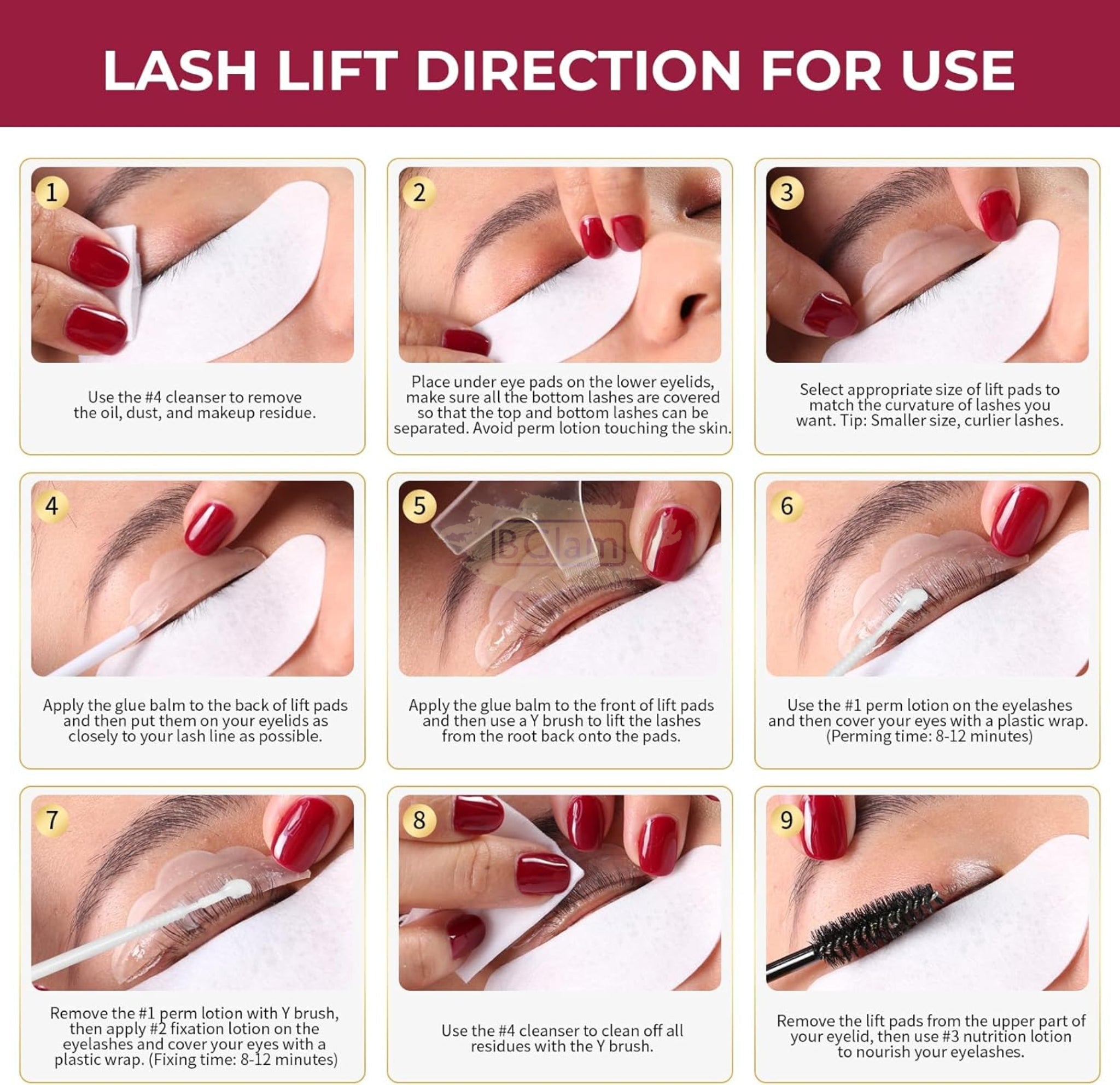 LASH LIFT DIRECTION FOR USE

1

Use the #4 cleanser to remove the oil, dust, and makeup residue.

2

Place under eye pads on the lower eyelids, make sure all the bottom lashes are covered so that the top and bottom lashes can be separated. Avoid perm lotion touching the skin.

3

Select appropriate size of lift pads to match the curvature of lashes you want. Tip: Smaller size, curlier lashes.

4

Apply the glue balm to the back of lift pads and then put them on your eyelids as closely to your lash line as possible.

5

BGlam

Apply the glue balm to the front of lift pads and then use a Y brush to lift the lashes from the root back onto the pads.

6

Use the #1 perm lotion on the eyelashes and then cover your eyes with a plastic wrap. (Perming time: 8-12 minutes)

7

Remove the #1 perm lotion with Y brush, then apply #2 fixation lotion on the eyelashes and cover your eyes with a plastic wrap. (Fixing time: 8-12 minutes)

8

Use the #4 cleanser to clean off all residues with the Y brush.

9

Remove the lift pads from the upper part of your eyelid, then use #3 nutrition lotion to nourish your eyelashes.