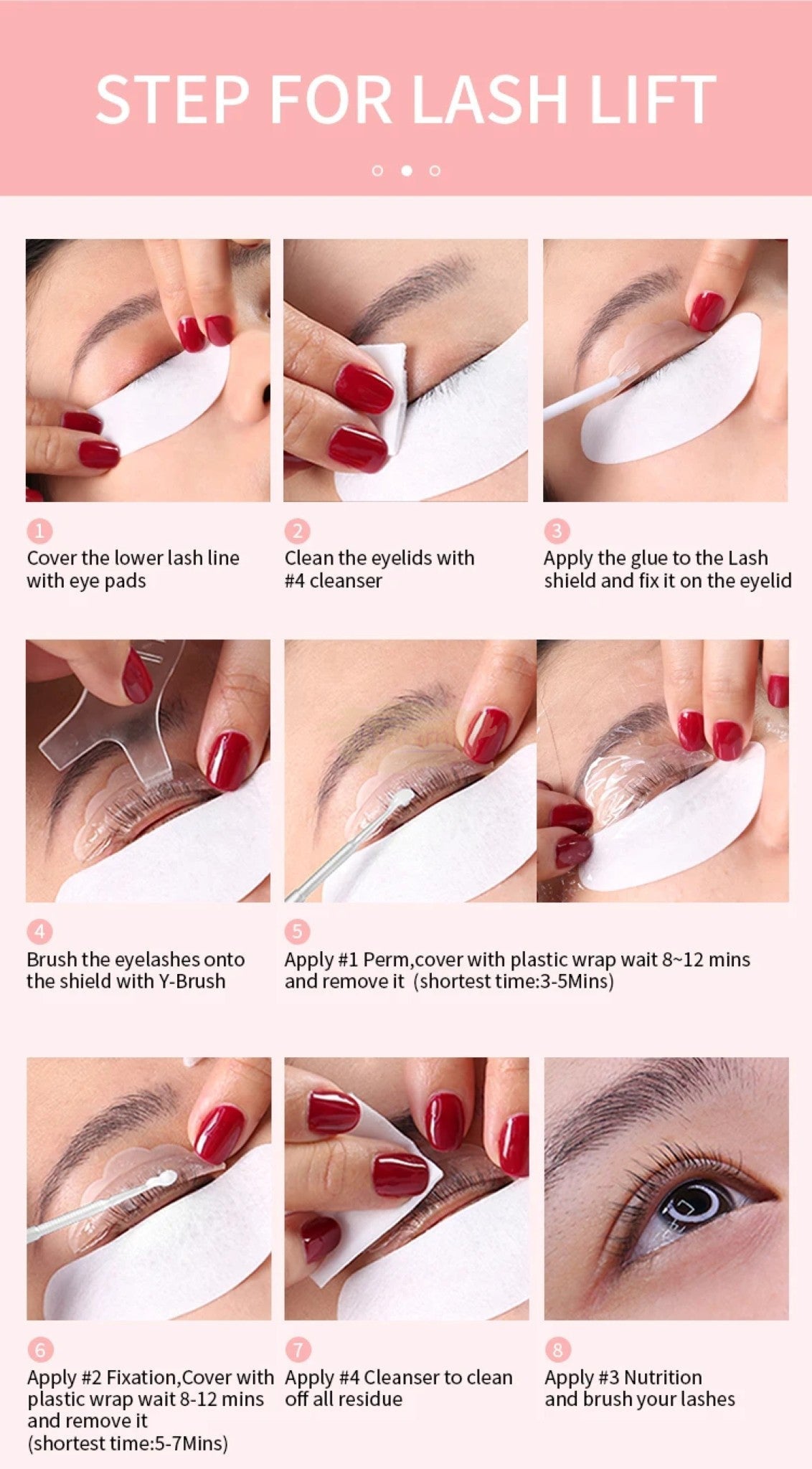 STEP FOR LASH LIFT

1
Cover the lower lash line with eye pads

2
Clean the eyelids with #4 cleanser

3
Apply the glue to the Lash shield and fix it on the eyelid

4
Brush the eyelashes onto the shield with Y-Brush

5
Apply #1 Perm,cover with plastic wrap wait 8~12 mins and remove it (shortest time:3-5Mins)

6
Apply #2 Fixation,Cover with plastic wrap wait 8-12 mins and remove it (shortest time:5-7Mins)

7
Apply #4 Cleanser to clean off all residue

8
Apply #3 Nutrition and brush your lashes