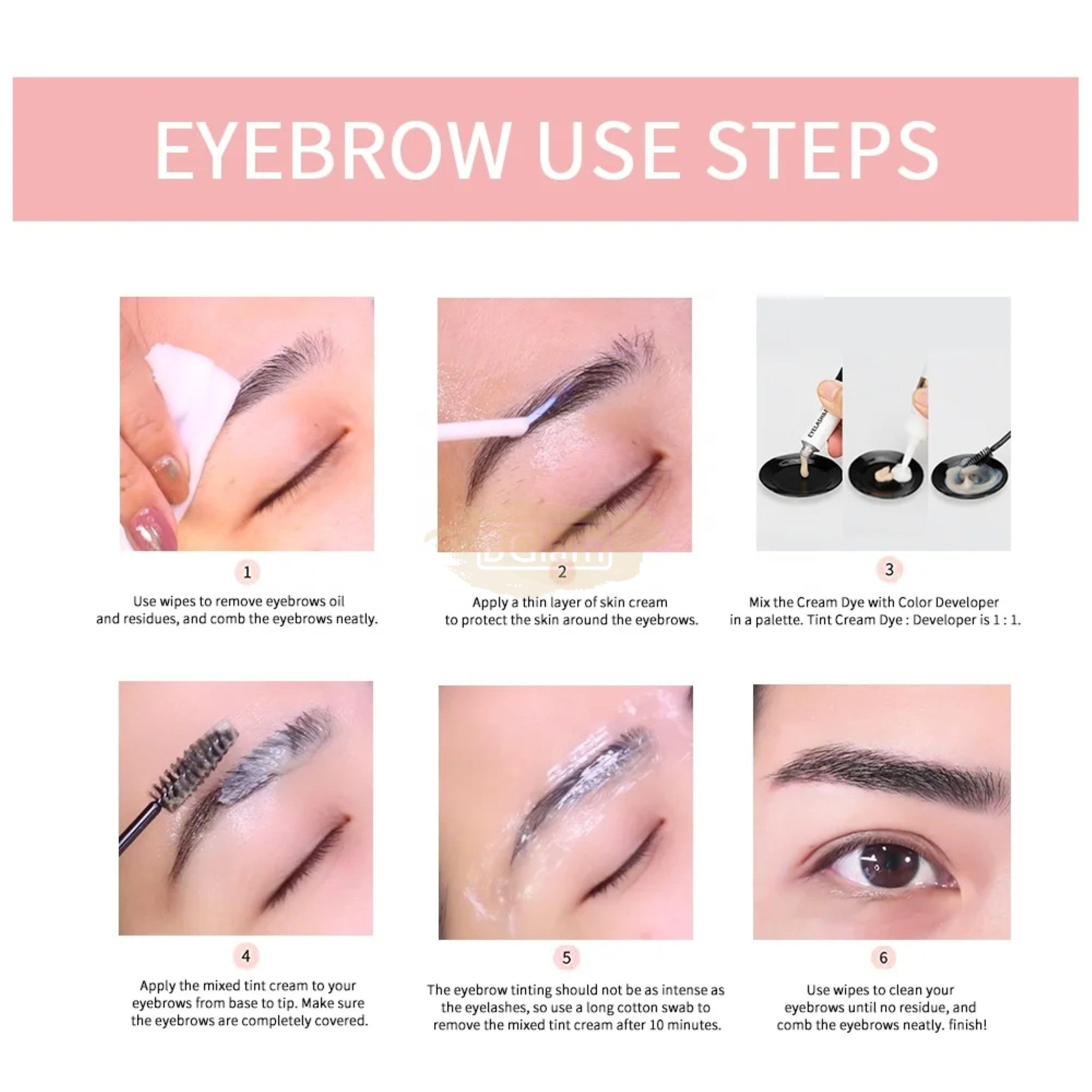 EYEBROW USE STEPS

EYELASH

BGlam

1

Use wipes to remove eyebrows oil and residues, and comb the eyebrows neatly.

2

Apply a thin layer of skin cream to protect the skin around the eyebrows.

3

Mix the Cream Dye with Color Developer in a palette. Tint Cream Dye : Developer is 1 : 1.

4

Apply the mixed tint cream to your eyebrows from base to tip. Make sure the eyebrows are completely covered.

5

The eyebrow tinting should not be as intense as the eyelashes, so use a long cotton swab to remove the mixed tint cream after 10 minutes.

6

Use wipes to clean your eyebrows until no residue, and comb the eyebrows neatly. finish!