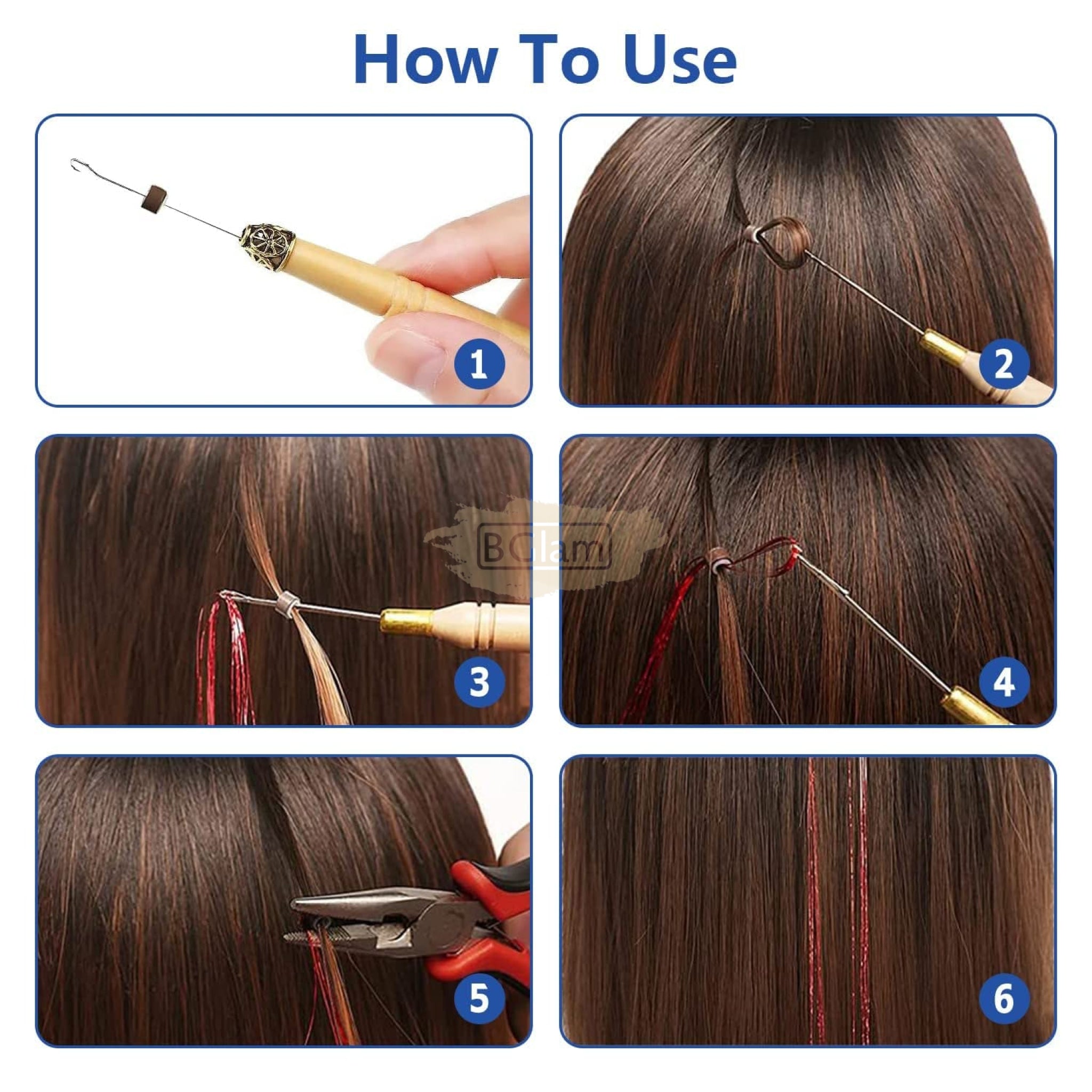 How To Use

1

2

BGlam

3

4

5

6