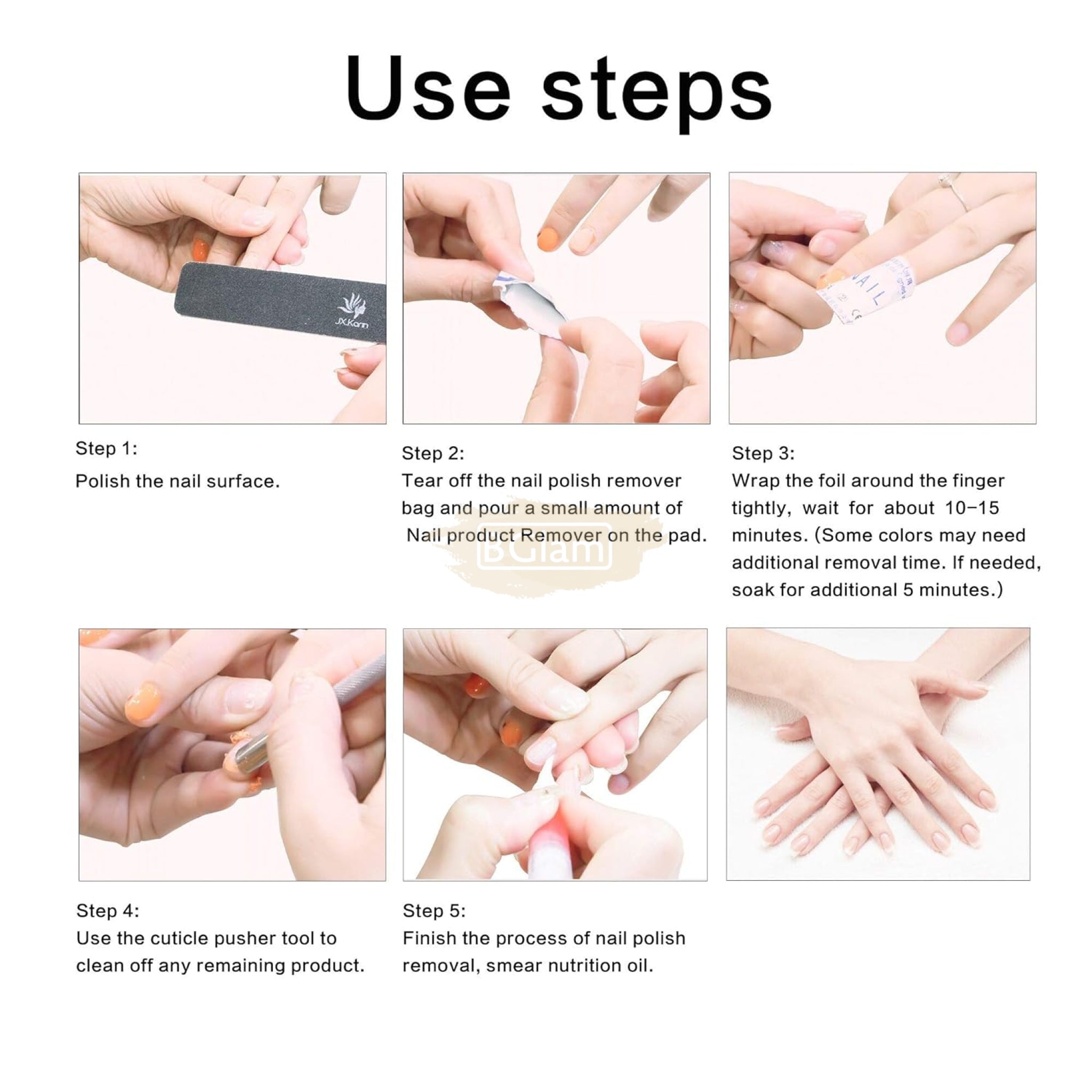 Use steps

JX.Kann

NAIL

Step 1:
Polish the nail surface.

Step 2:
Tear off the nail polish remover bag and pour a small amount of Nail product Remover on the pad.

BGlam

Step 3:
Wrap the foil around the finger tightly, wait for about 10–15 minutes. (Some colors may need additional removal time. If needed, soak for additional 5 minutes.)

Step 4:
Use the cuticle pusher tool to clean off any remaining product.

Step 5:
Finish the process of nail polish removal, smear nutrition oil.