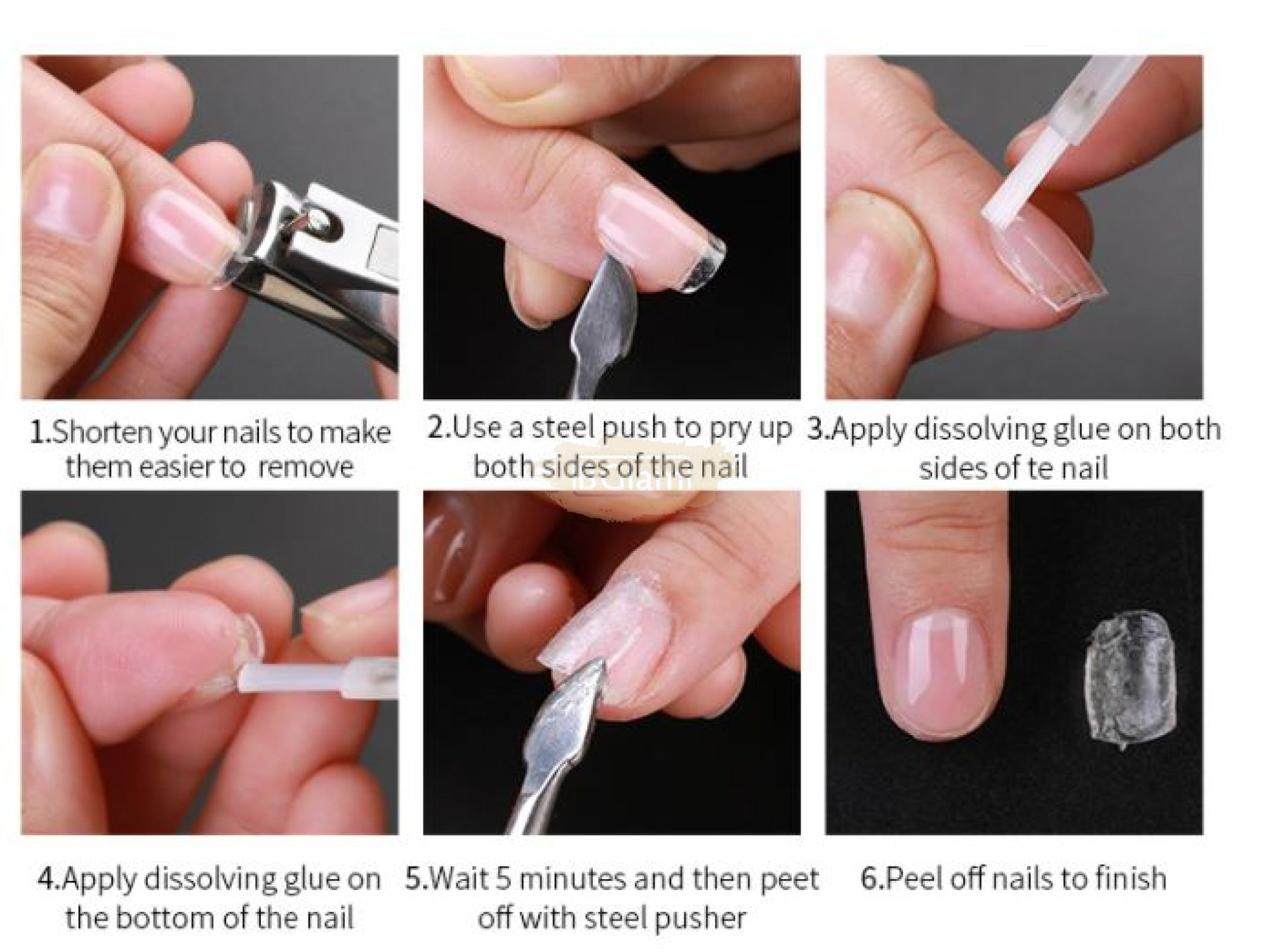 1.Shorten your nails to make them easier to remove

2.Use a steel push to pry up both sides of the nail

3.Apply dissolving glue on both sides of te nail

iBGlam

4.Apply dissolving glue on the bottom of the nail

5.Wait 5 minutes and then peet off with steel pusher

6.Peel off nails to finish