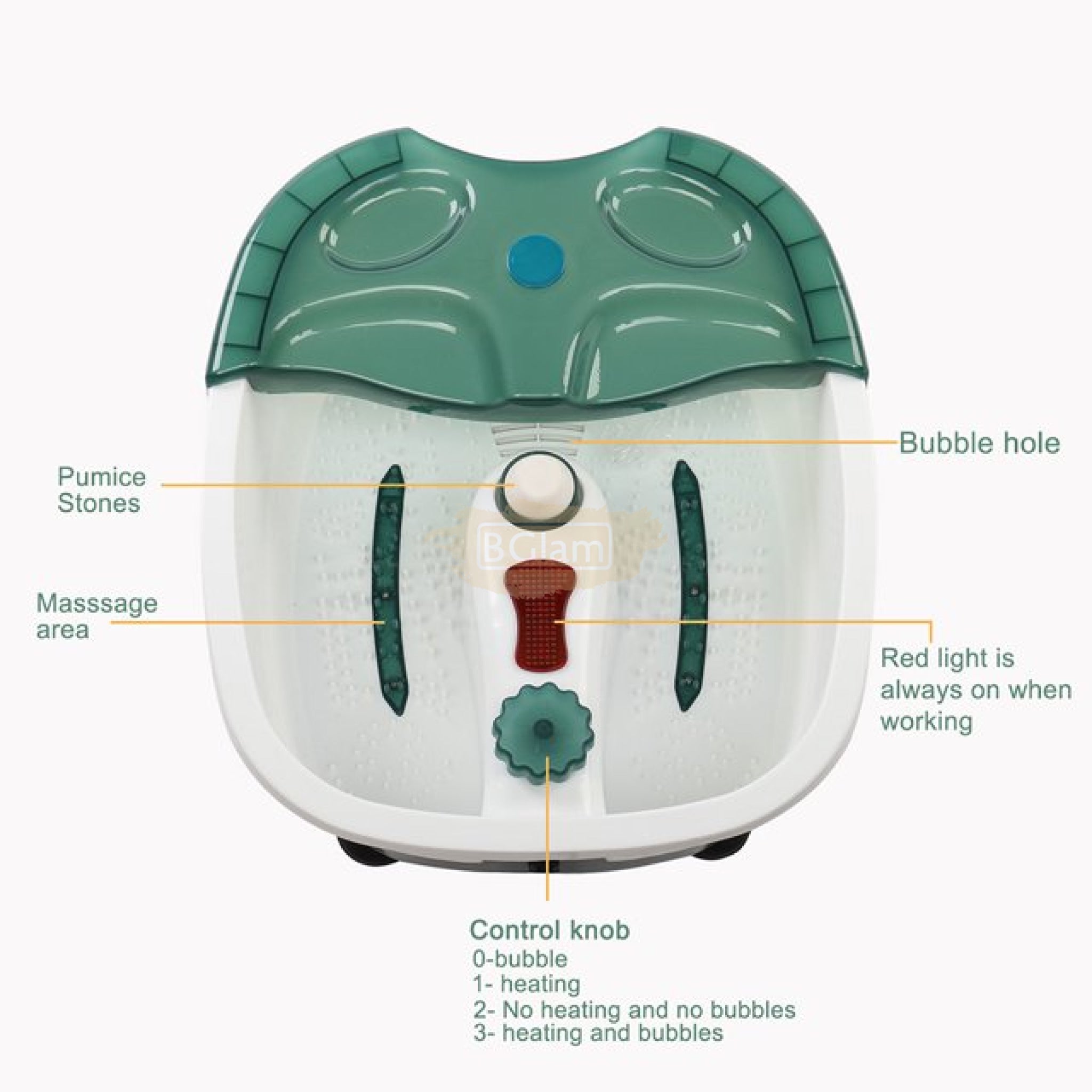 Bubble hole

Pumice Stones

BGlam

Masssage area

Red light is always on when working

Control knob
0-bubble
1- heating
2- No heating and no bubbles
3- heating and bubbles