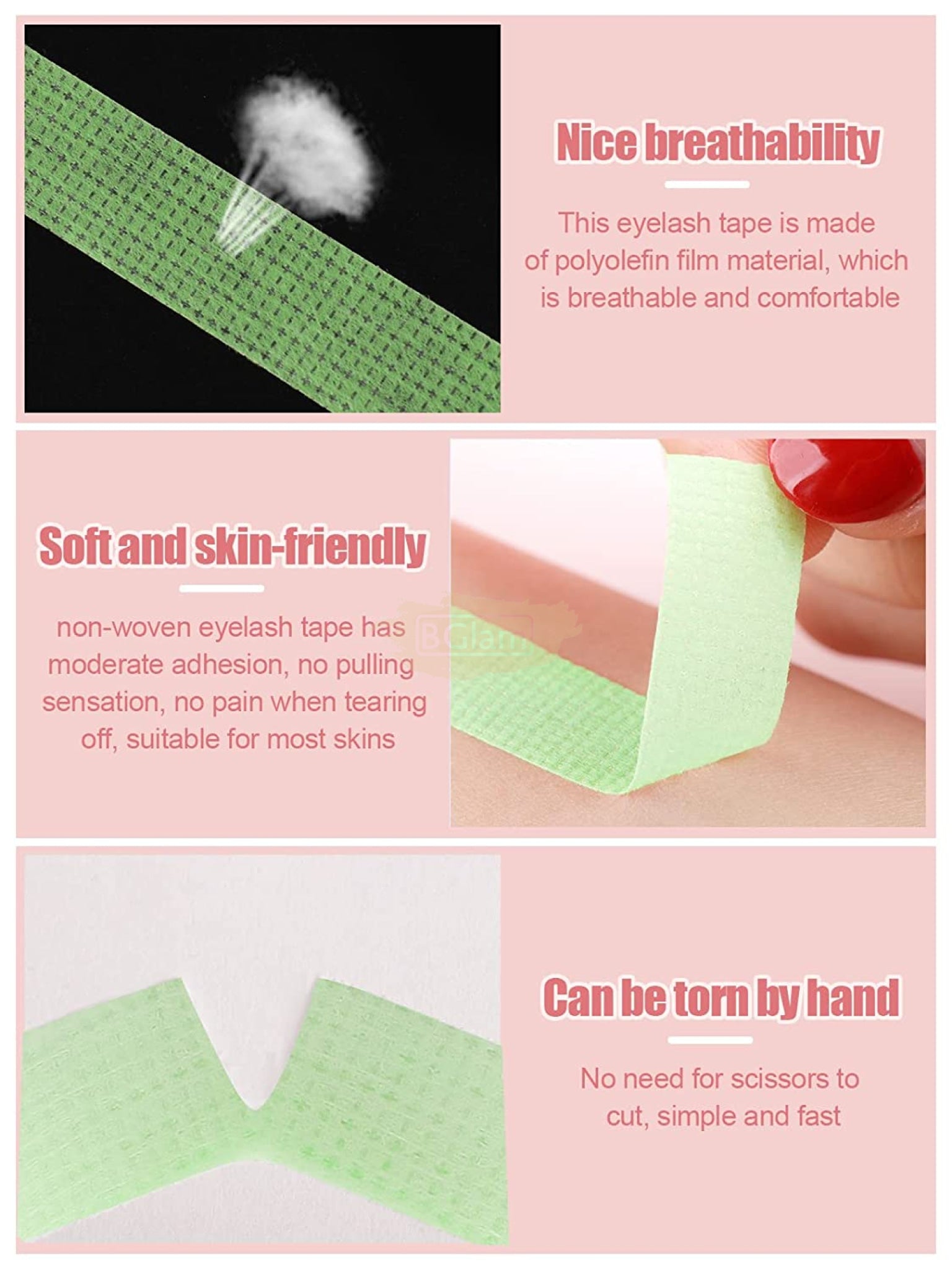 Nice breathability

This eyelash tape is made of polyolefin film material, which is breathable and comfortable

Soft and skin-friendly

non-woven eyelash tape has moderate adhesion, no pulling sensation, no pain when tearing off, suitable for most skins

BGlam

Can be torn by hand

No need for scissors to cut, simple and fast