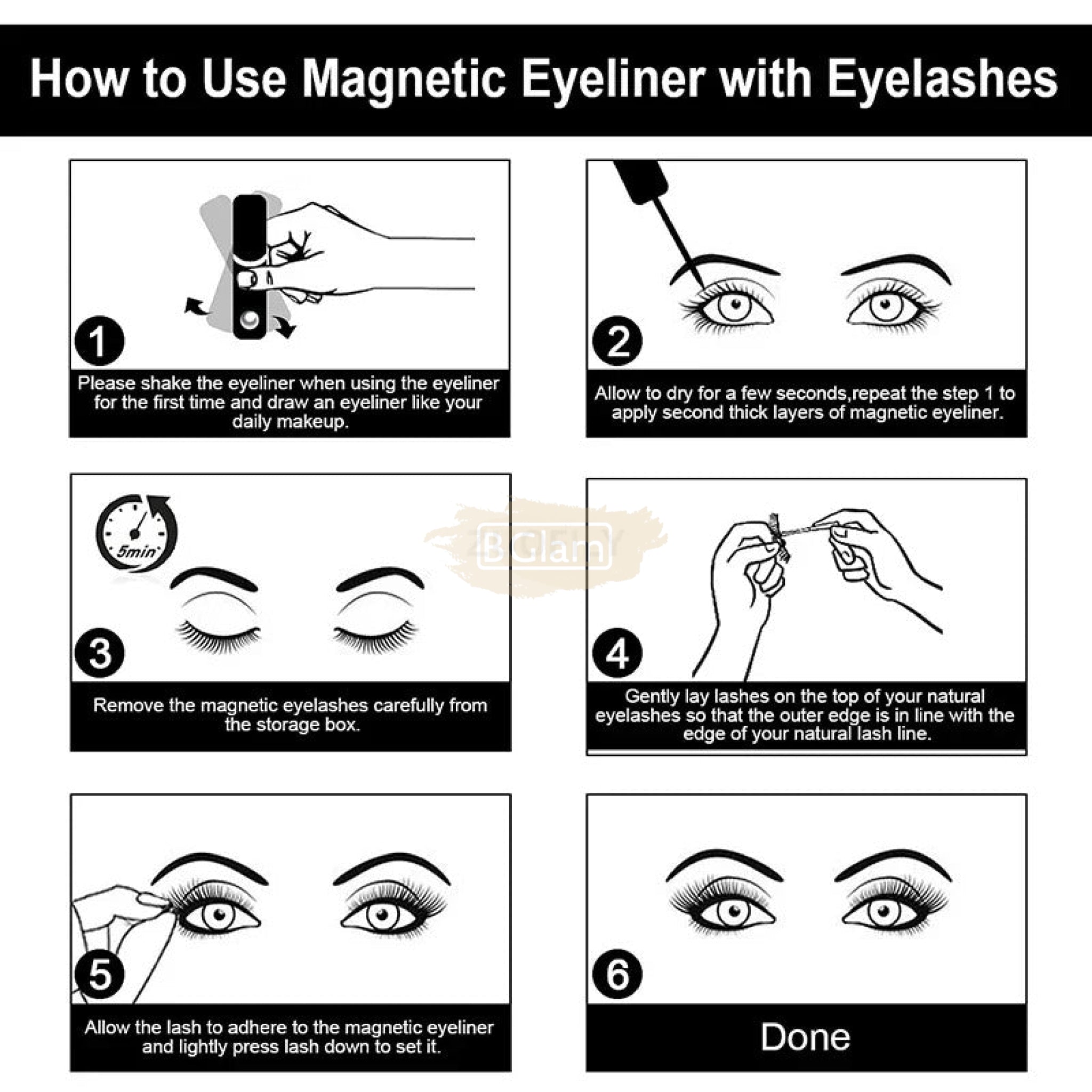 How to Use Magnetic Eyeliner with Eyelashes

1

Please shake the eyeliner when using the eyeliner for the first time and draw an eyeliner like your daily makeup.

2

Allow to dry for a few seconds,repeat the step 1 to apply second thick layers of magnetic eyeliner.

5min

3

Remove the magnetic eyelashes carefully from the storage box.

BGlam

4

Gently lay lashes on the top of your natural eyelashes so that the outer edge is in line with the edge of your natural lash line.

5

Allow the lash to adhere to the magnetic eyeliner and lightly press lash down to set it.

6

Done