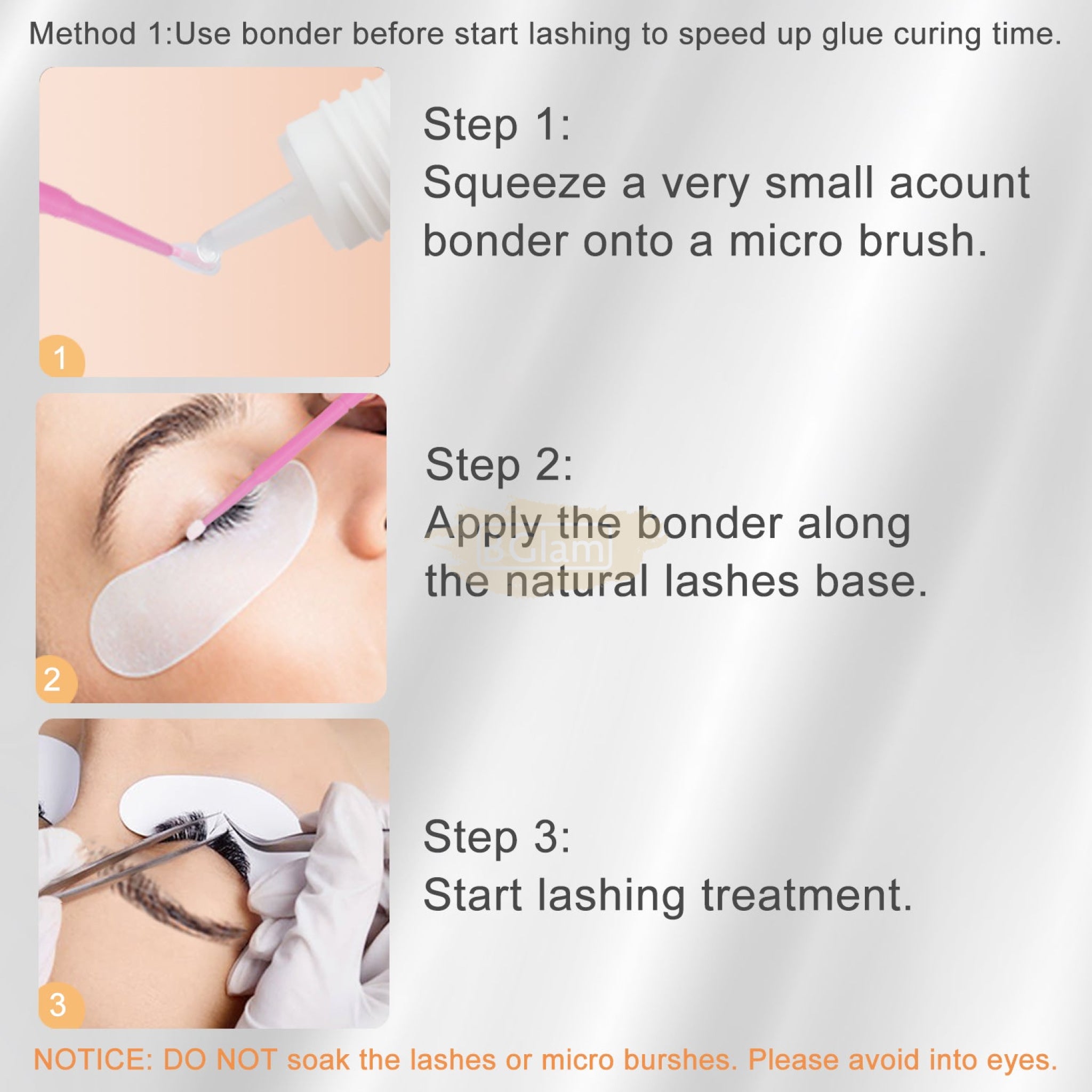 Method 1:Use bonder before start lashing to speed up glue curing time.

1

Step 1:
Squeeze a very small acount bonder onto a micro brush.

2

Step 2:
Apply the bonder along the natural lashes base.

BGlam

3

Step 3:
Start lashing treatment.

NOTICE: DO NOT soak the lashes or micro burshes. Please avoid into eyes.