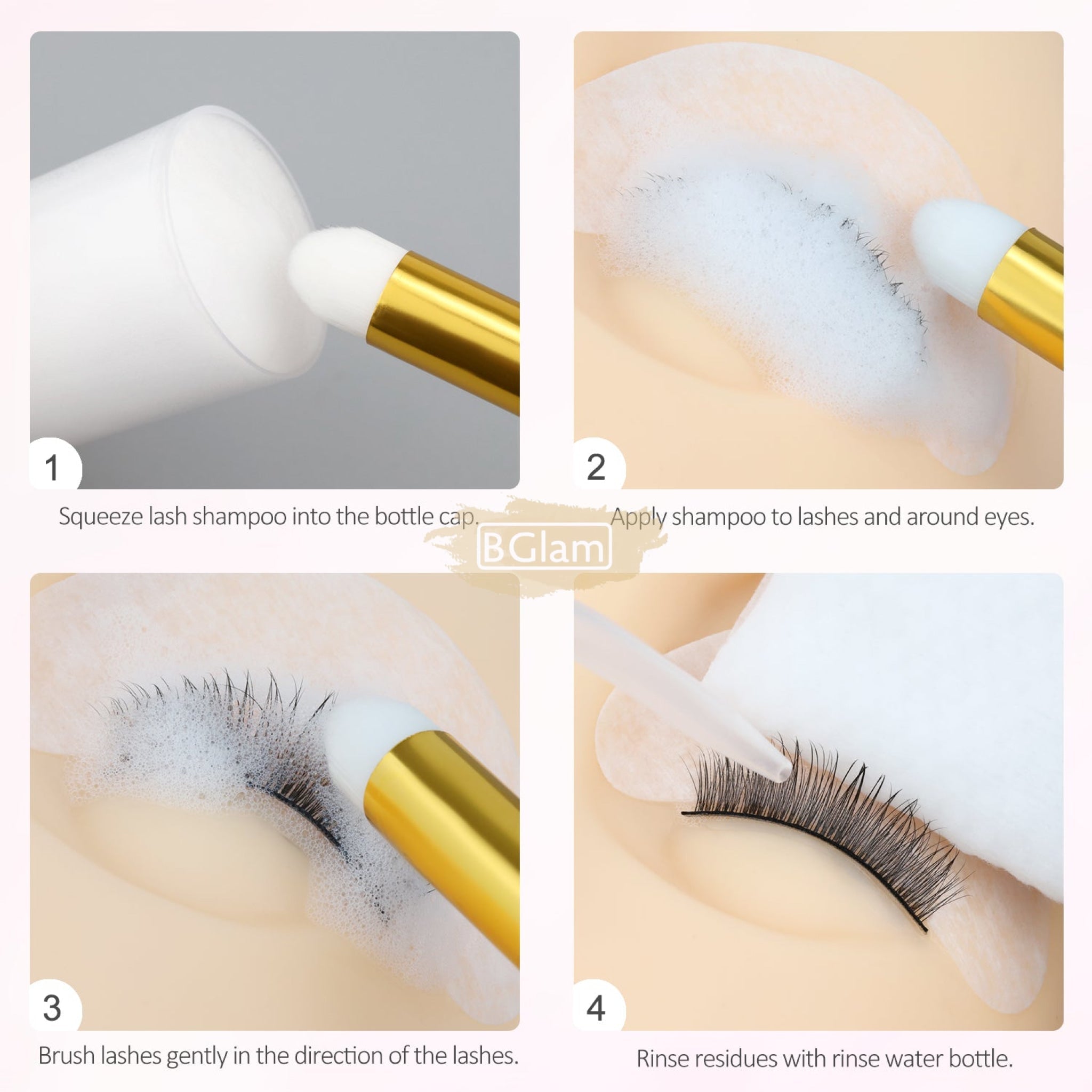 1

Squeeze lash shampoo into the bottle cap.

2

Apply shampoo to lashes and around eyes.

BGlam

3

Brush lashes gently in the direction of the lashes.

4

Rinse residues with rinse water bottle.