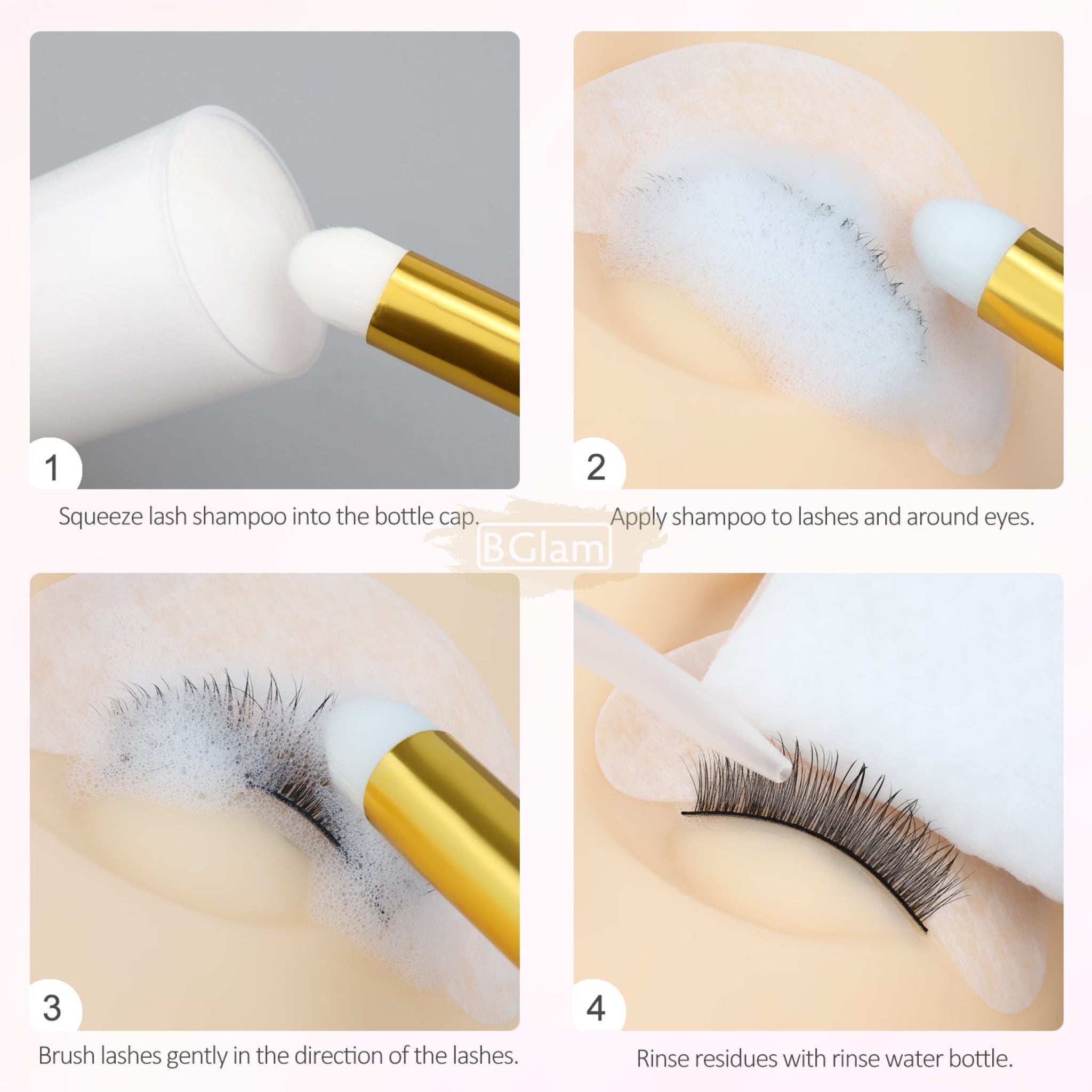 1

Squeeze lash shampoo into the bottle cap.

2

Apply shampoo to lashes and around eyes.

BGlam

3

Brush lashes gently in the direction of the lashes.

4

Rinse residues with rinse water bottle.