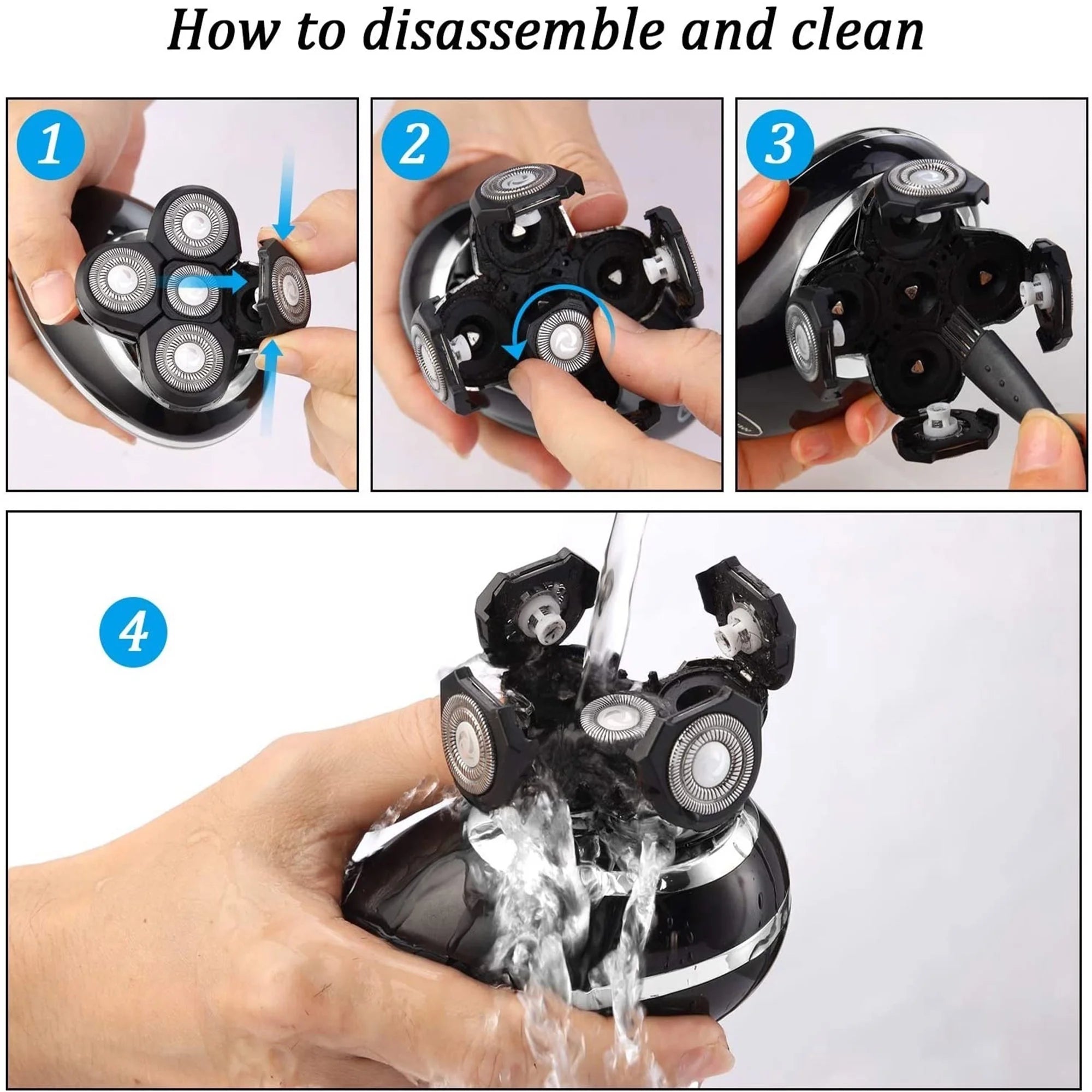 How to disassemble and clean

1

2

3

4