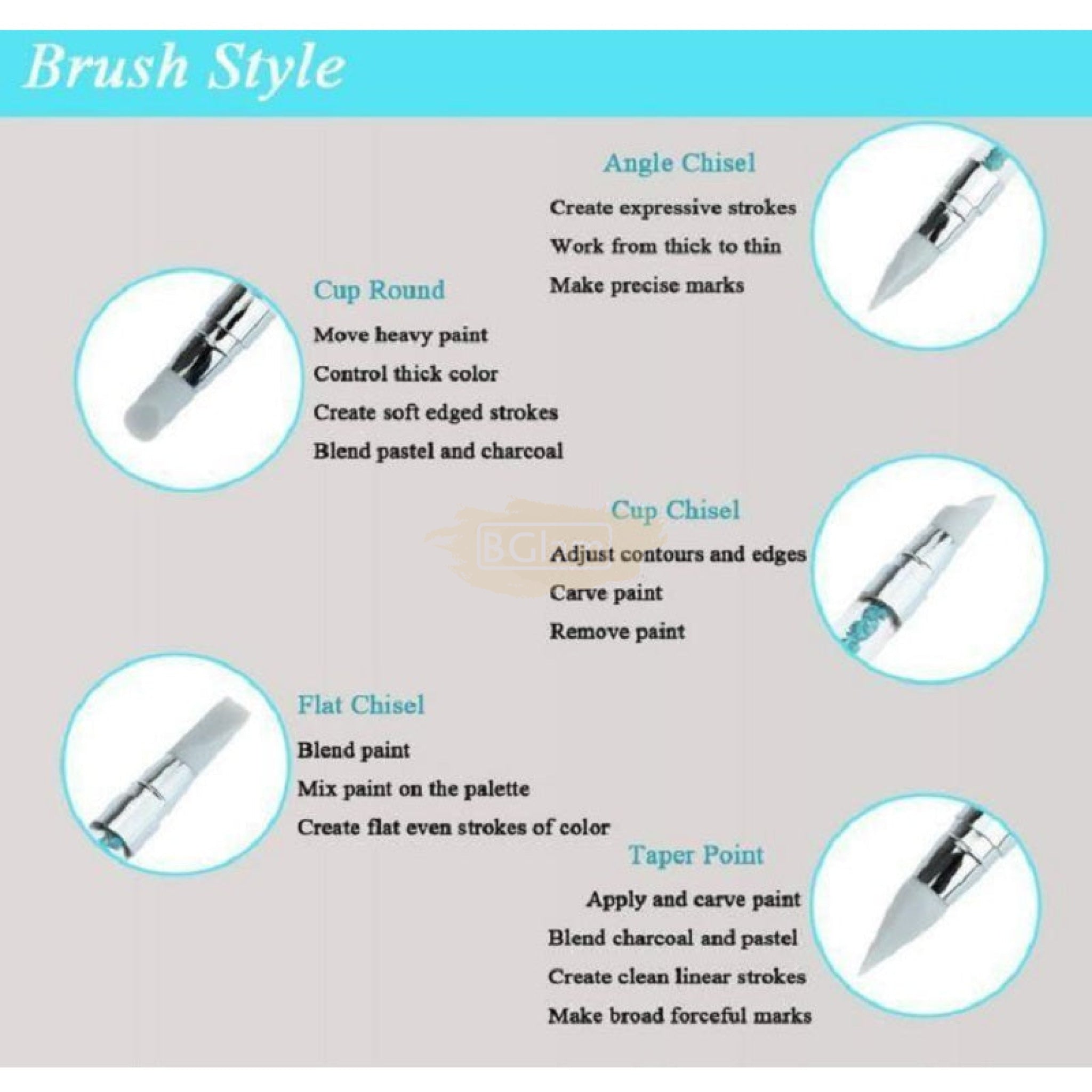 Brush Style

Angle Chisel

Create expressive strokes

Work from thick to thin

Make precise marks

Cup Round

Move heavy paint

Control thick color

Create soft edged strokes

Blend pastel and charcoal

Cup Chisel

BGlam

Adjust contours and edges

Carve paint

Remove paint

Flat Chisel

Blend paint

Mix paint on the palette

Create flat even strokes of color

Taper Point

Apply and carve paint

Blend charcoal and pastel

Create clean linear strokes

Make broad forceful marks