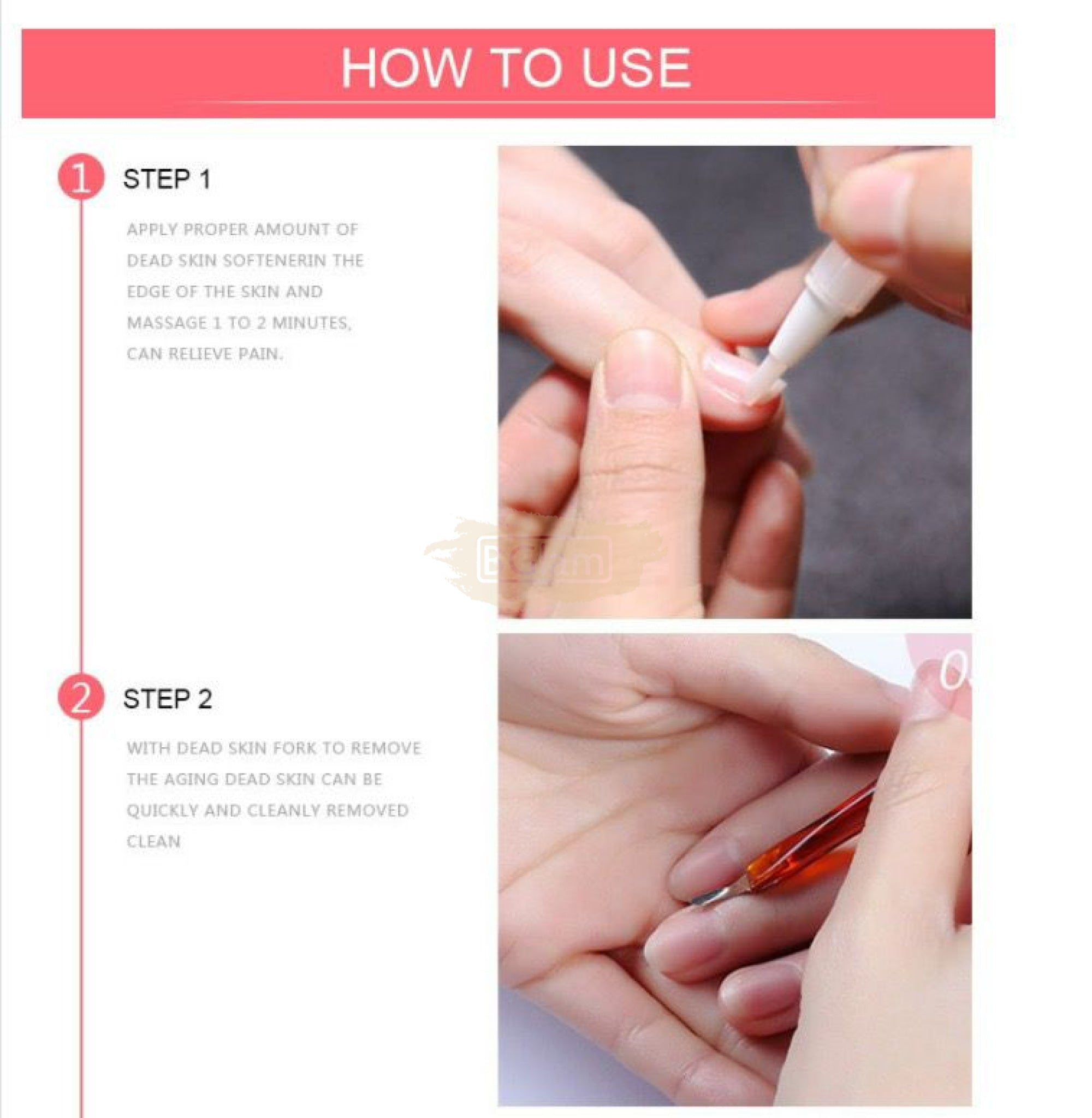 HOW TO USE

1 STEP 1

APPLY PROPER AMOUNT OF DEAD SKIN SOFTENERIN THE EDGE OF THE SKIN AND MASSAGE 1 TO 2 MINUTES, CAN RELIEVE PAIN.

BGlam

2 STEP 2

WITH DEAD SKIN FORK TO REMOVE THE AGING DEAD SKIN CAN BE QUICKLY AND CLEANLY REMOVED CLEAN

0