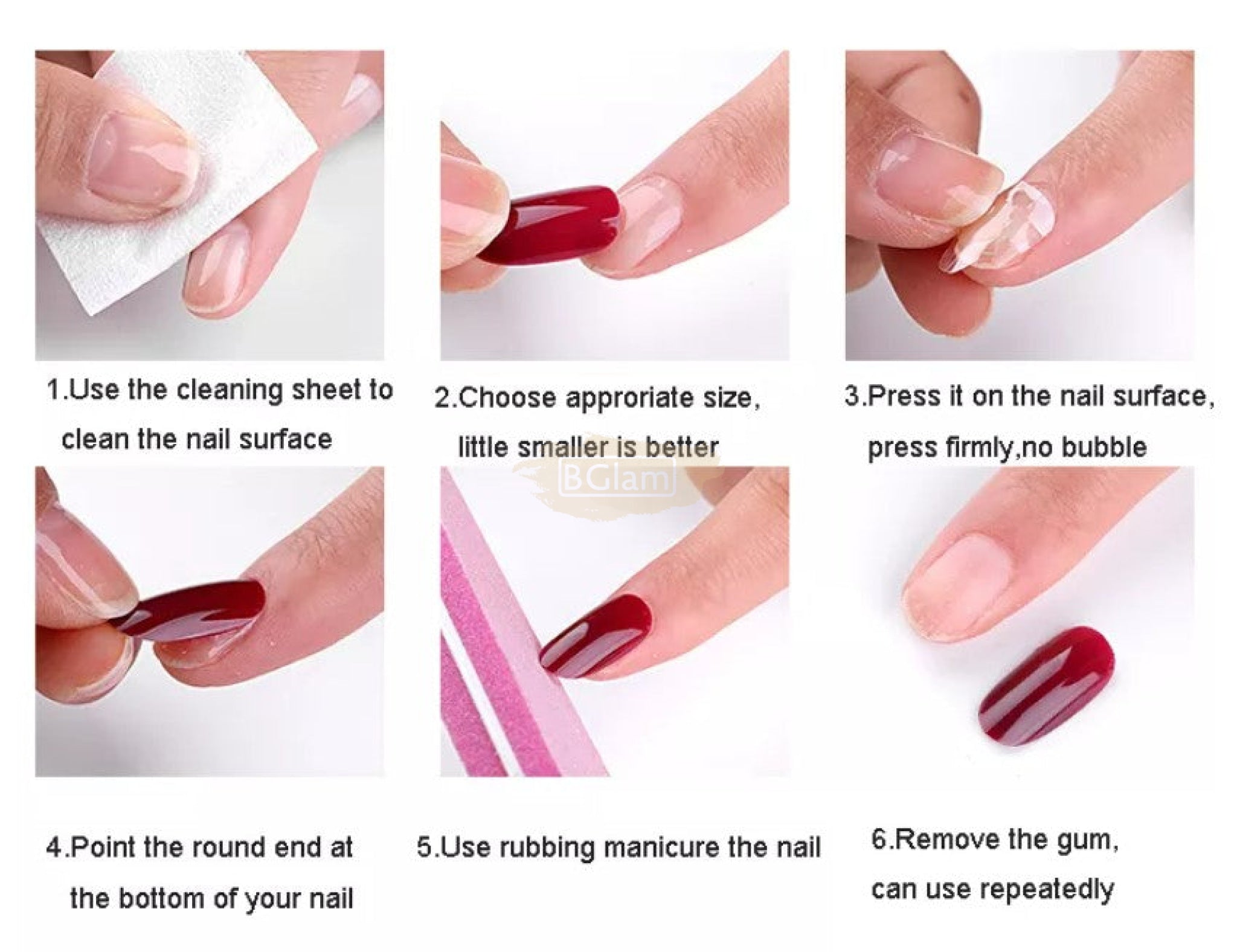 1.Use the cleaning sheet to clean the nail surface

2.Choose approriate size, little smaller is better

3.Press it on the nail surface, press firmly,no bubble

BGlam

4.Point the round end at the bottom of your nail

5.Use rubbing manicure the nail

6.Remove the gum, can use repeatedly