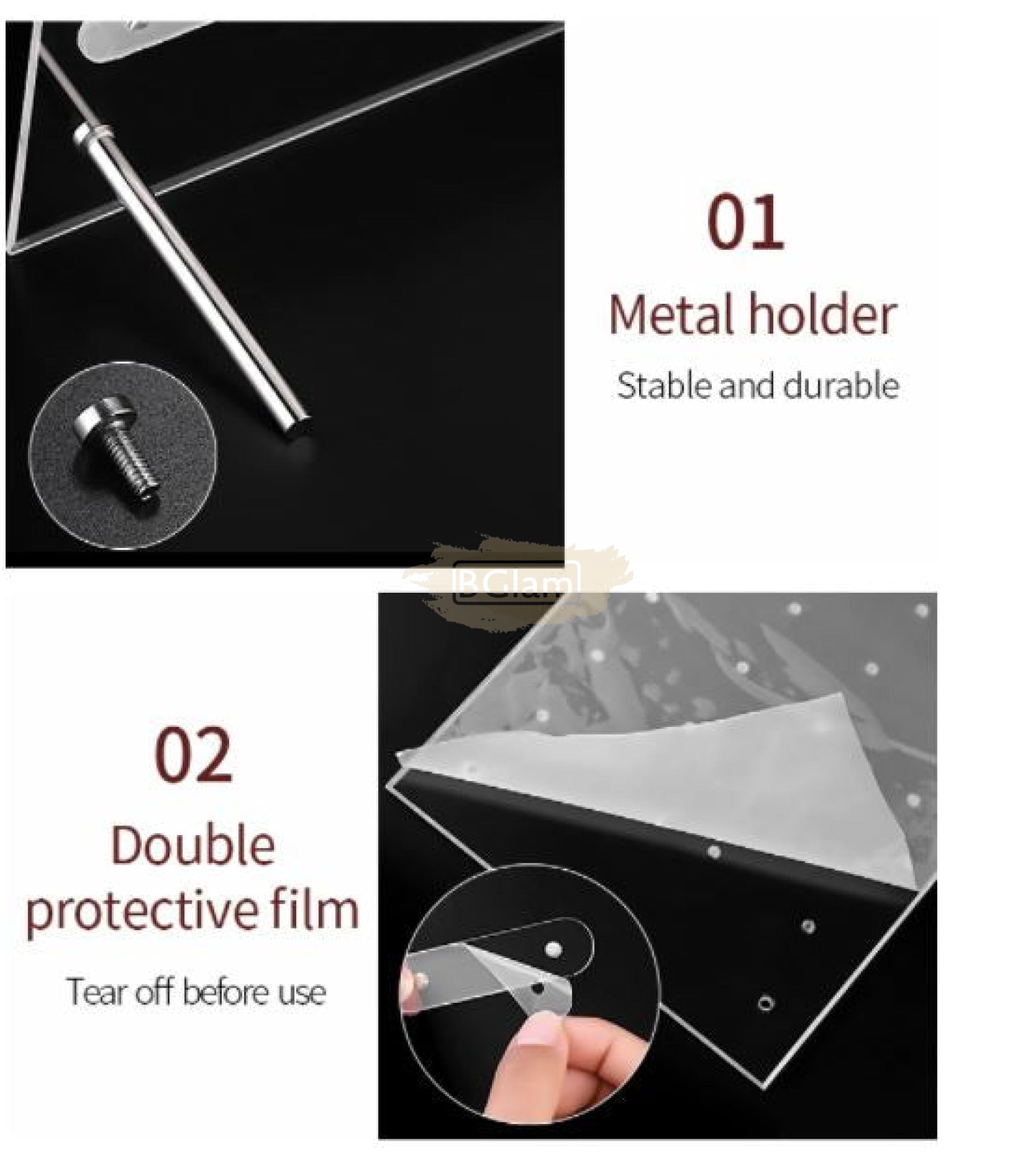 01

Metal holder

Stable and durable

BGlam

02

Double protective film

Tear off before use