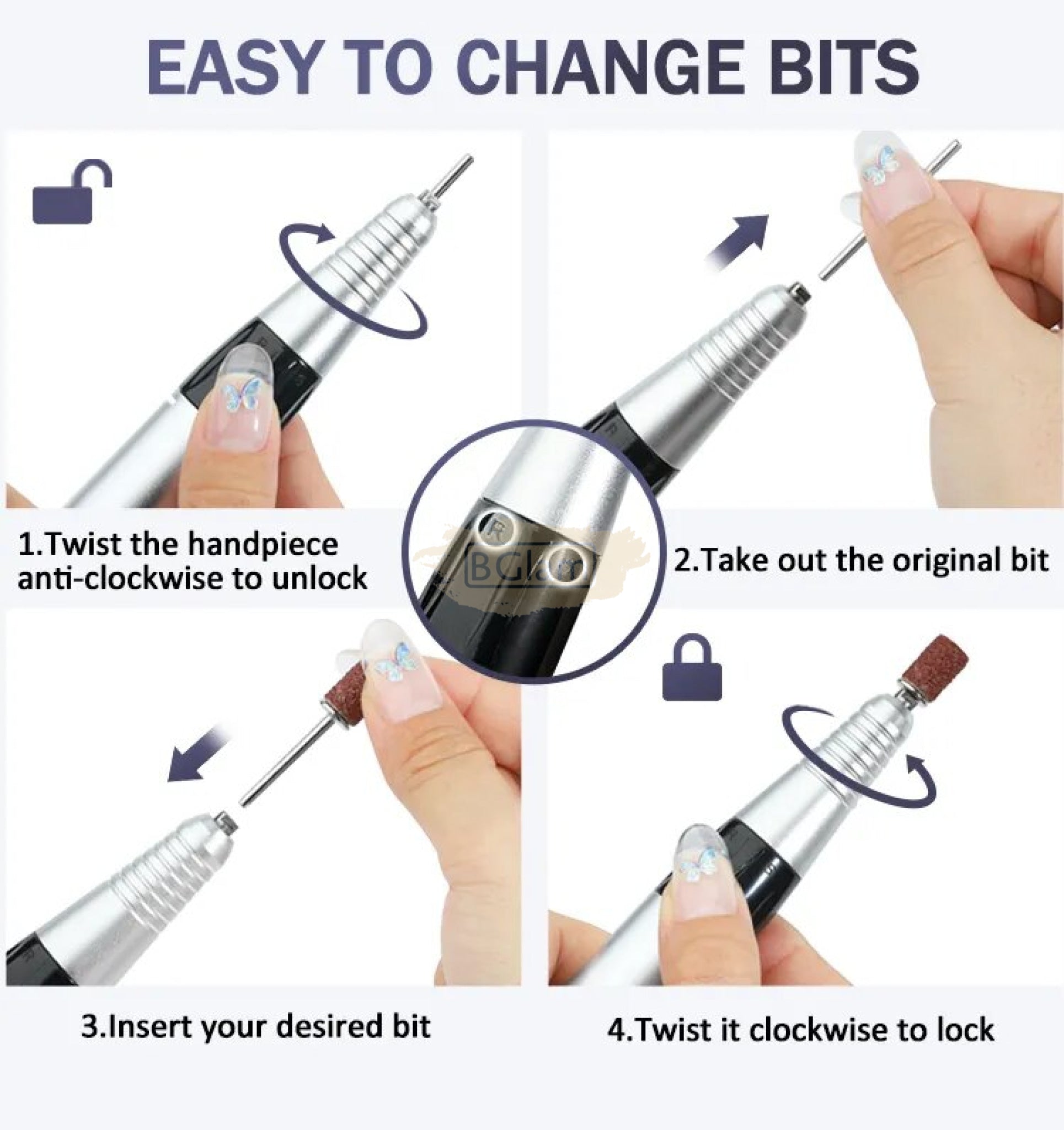 EASY TO CHANGE BITS

1.Twist the handpiece anti-clockwise to unlock

R

BGlam

2.Take out the original bit

3.Insert your desired bit

4.Twist it clockwise to lock