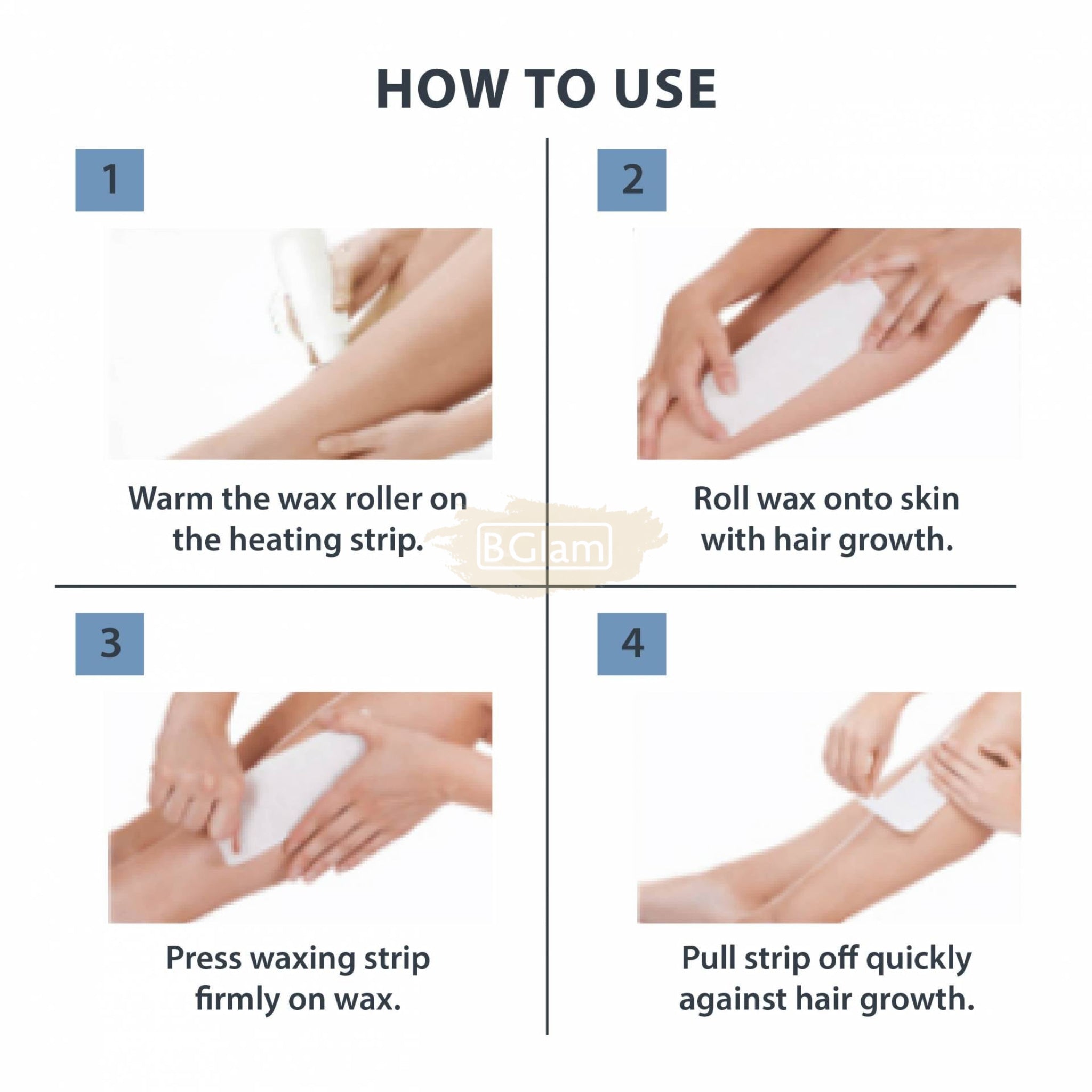 HOW TO USE

1

Warm the wax roller on the heating strip.

2

Roll wax onto skin with hair growth.

BGlam

3

Press waxing strip firmly on wax.

4

Pull strip off quickly against hair growth.